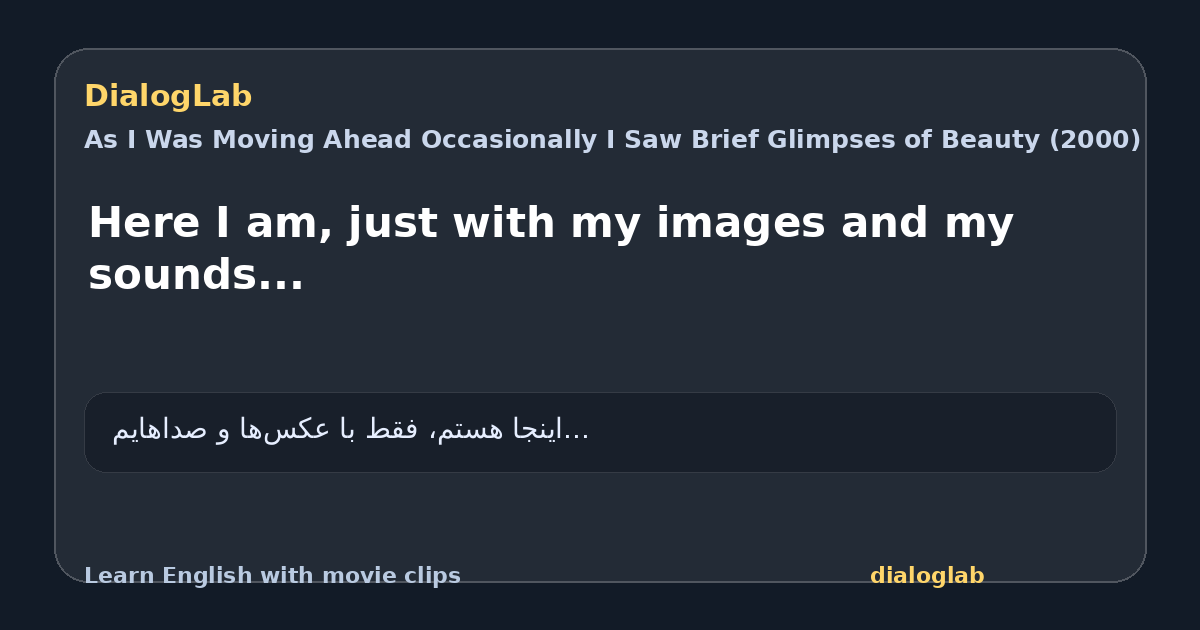 DialogLab
As I Was Moving Ahead Occasionally I Saw Brief Glimpses of Beauty (2000)

Here I am, just with my images and my sounds...

اینجا هستم، فقط با عکس‌ها و صداهایم...

Learn English with movie clips
dialoglab