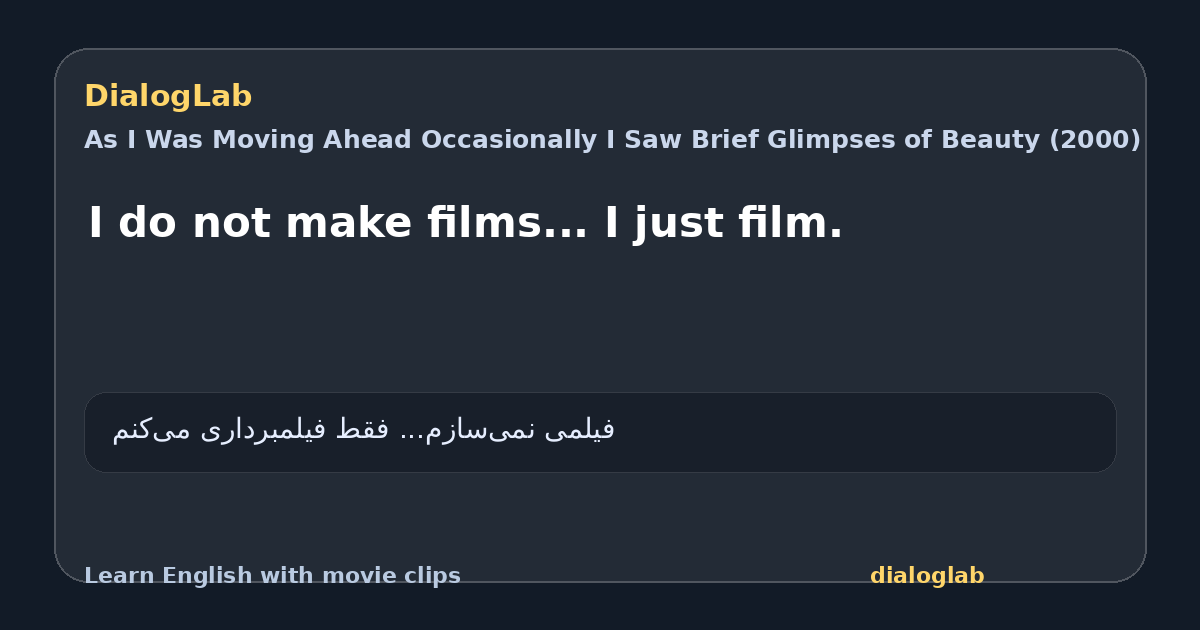 DialogLab

As I Was Moving Ahead Occasionally I Saw Brief Glimpses of Beauty (2000)

I do not make films... I just film.

فیلمی نمی‌سازم... فقط فیلمبرداری می‌کنم

Learn English with movie clips

dialoglab