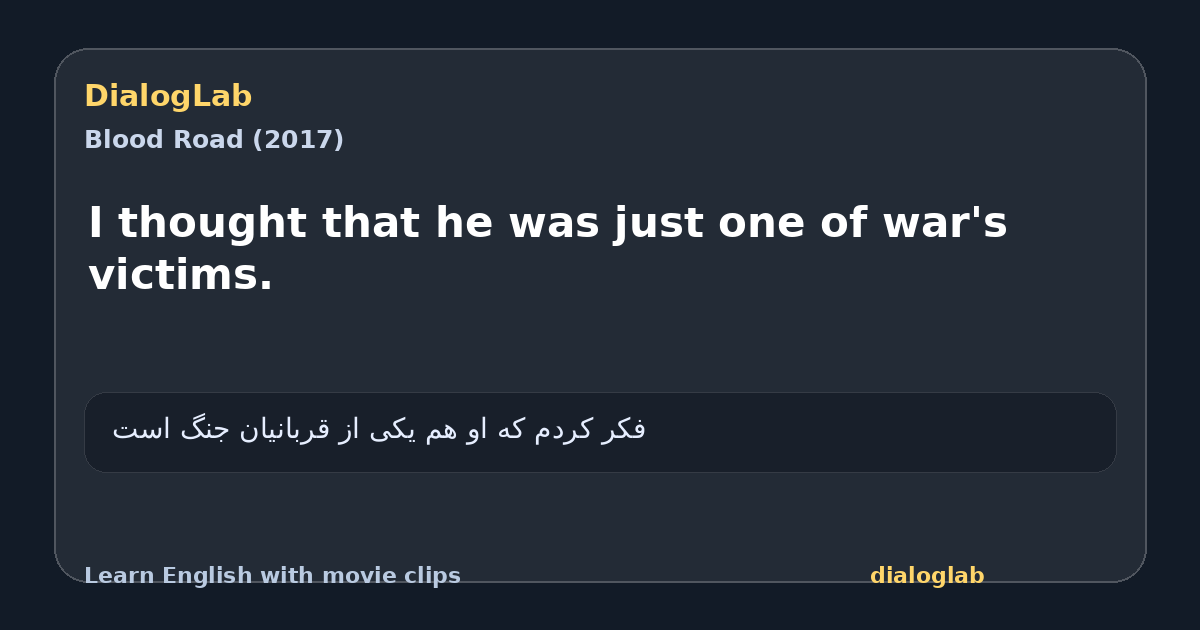 DialogLab
Blood Road (2017)

I thought that he was just one of war's victims.

فکر کردم که او هم یکی از قربانیان جنگ است

Learn English with movie clips
dialoglab