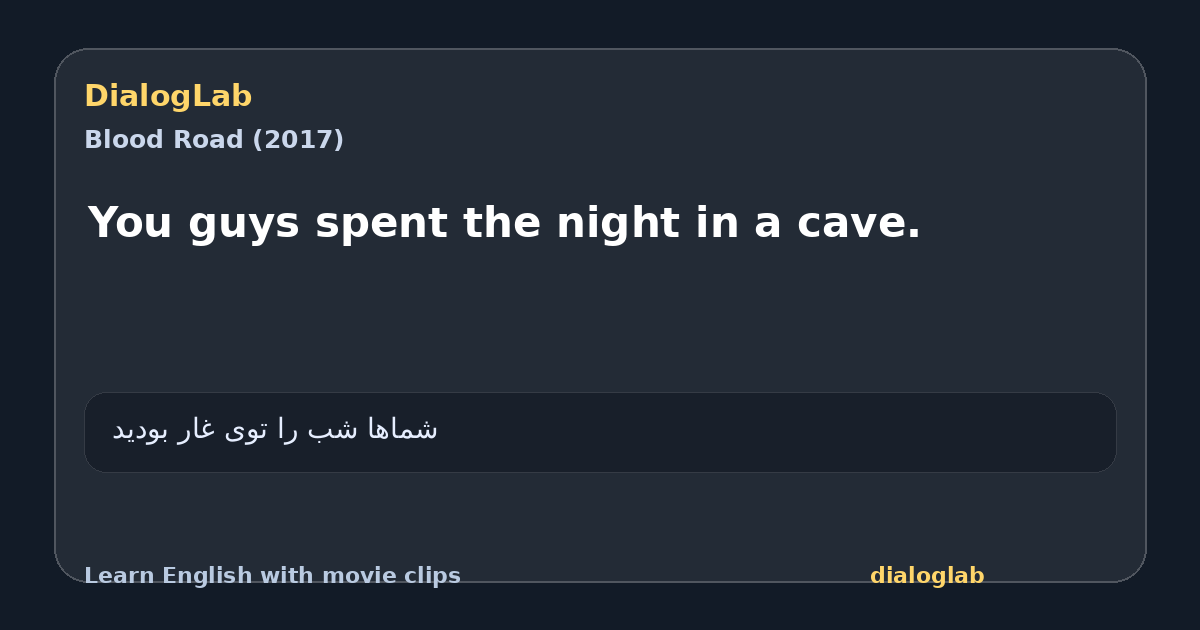 DialogLab
Blood Road (2017)

You guys spent the night in a cave.

شماها شب را توی غار بودید

Learn English with movie clips
dialoglab