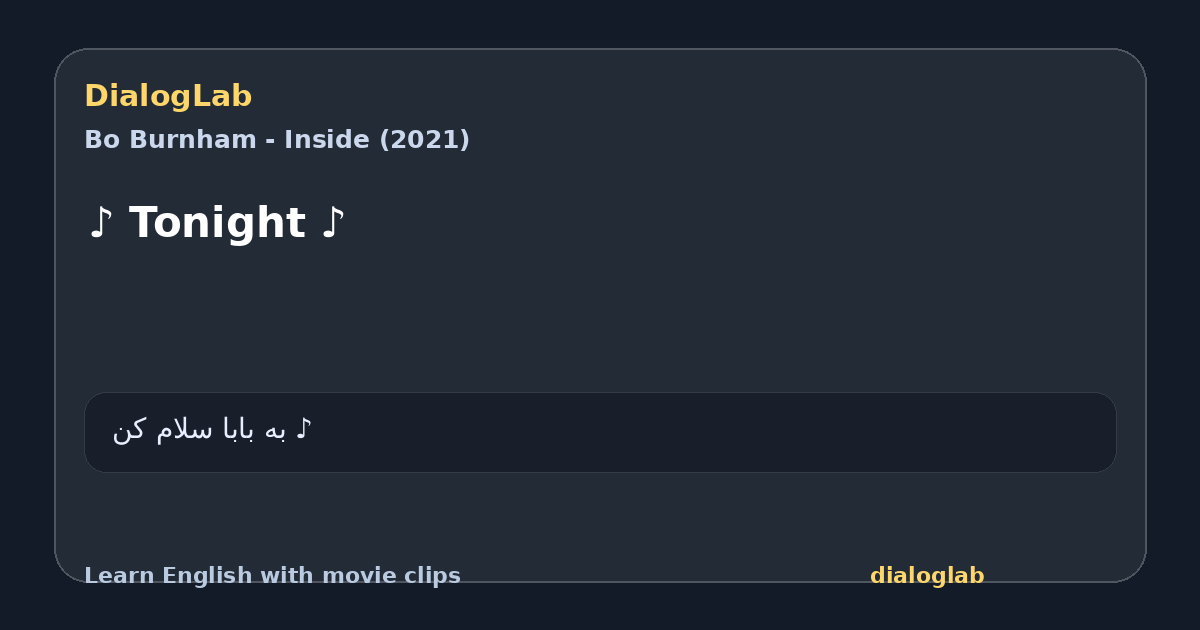 DialogLab
Bo Burnham - Inside (2021)

♪ Tonight ♪

♪ به بابا سلام کن

Learn English with movie clips
dialoglab