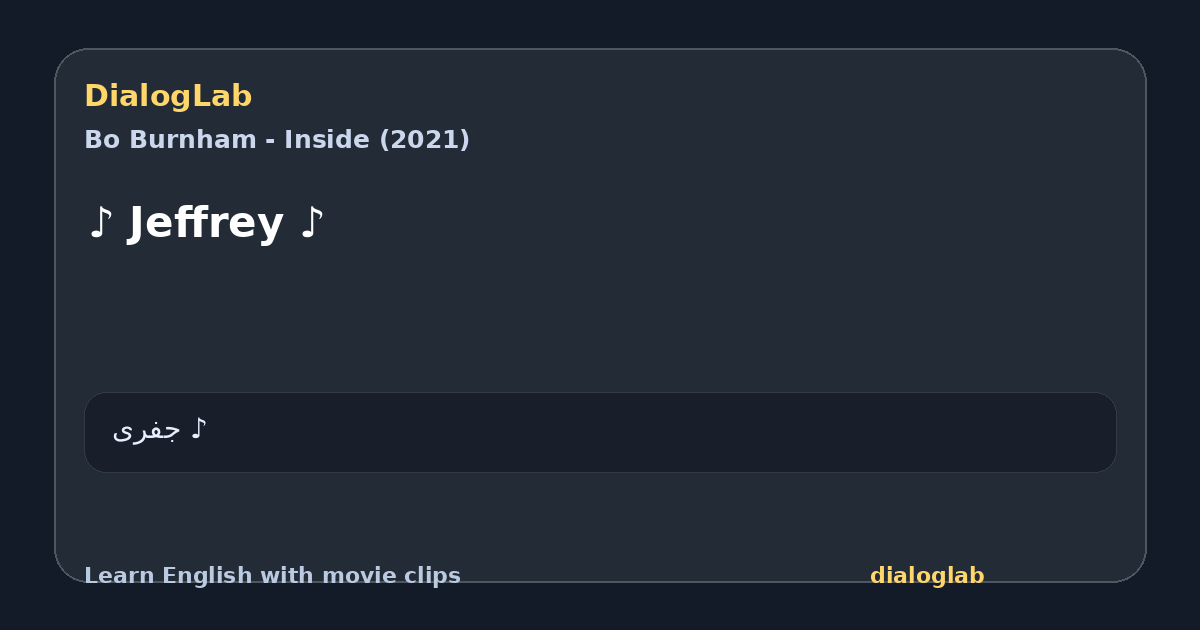 DialogLab

Bo Burnham - Inside (2021)

♪ Jeffrey ♪

♪ جفری

Learn English with movie clips

dialoglab