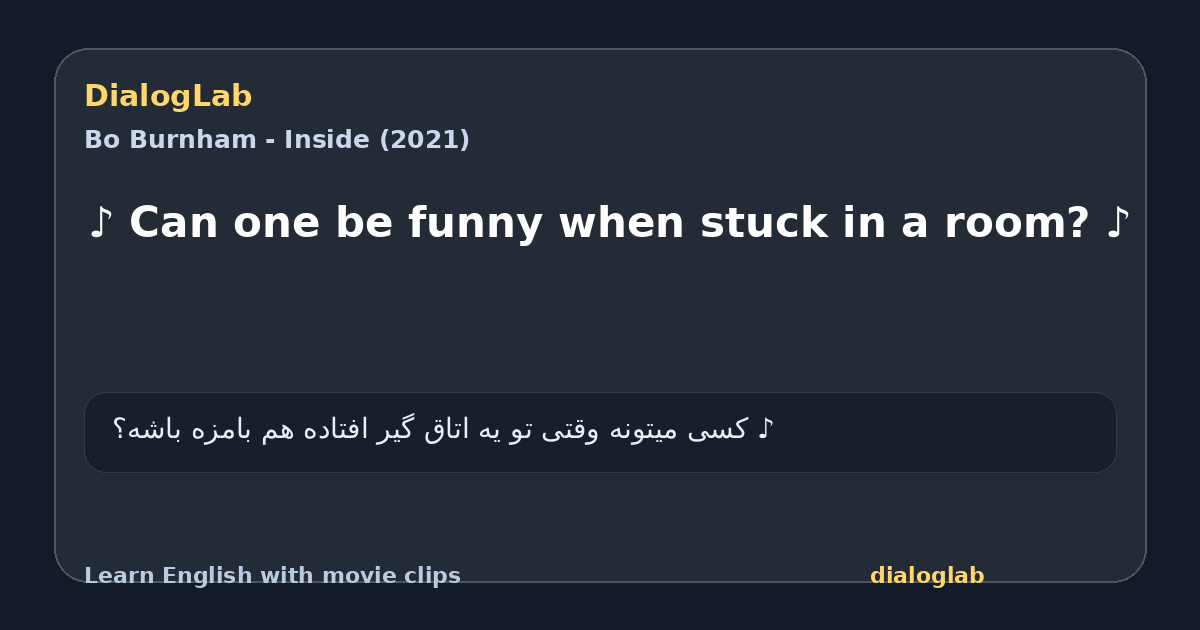 DialogLab
Bo Burnham - Inside (2021)

♪ Can one be funny when stuck in a room? ♪

♪ کسی میتونه وقتی تو یه اتاق گیر افتاده هم بامزه باشه؟

Learn English with movie clips
dialoglab