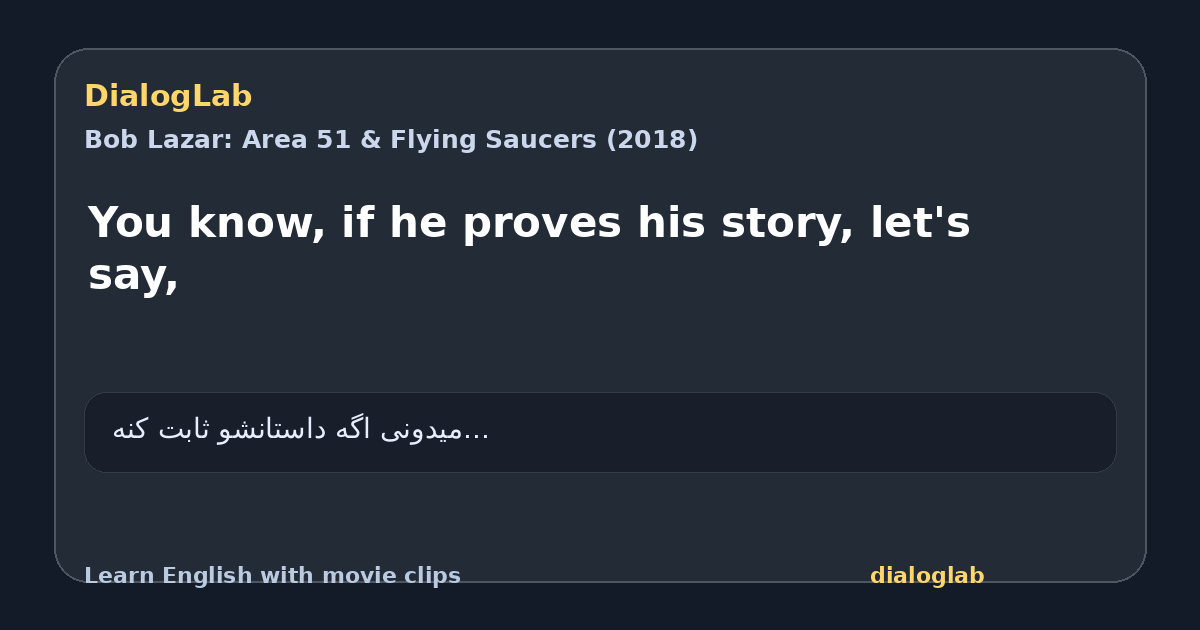 DialogLab
Bob Lazar: Area 51 & Flying Saucers (2018)

You know, if he proves his story, let's say,

میدونی اگه داستانشو ثابت کنه...

Learn English with movie clips
dialoglab