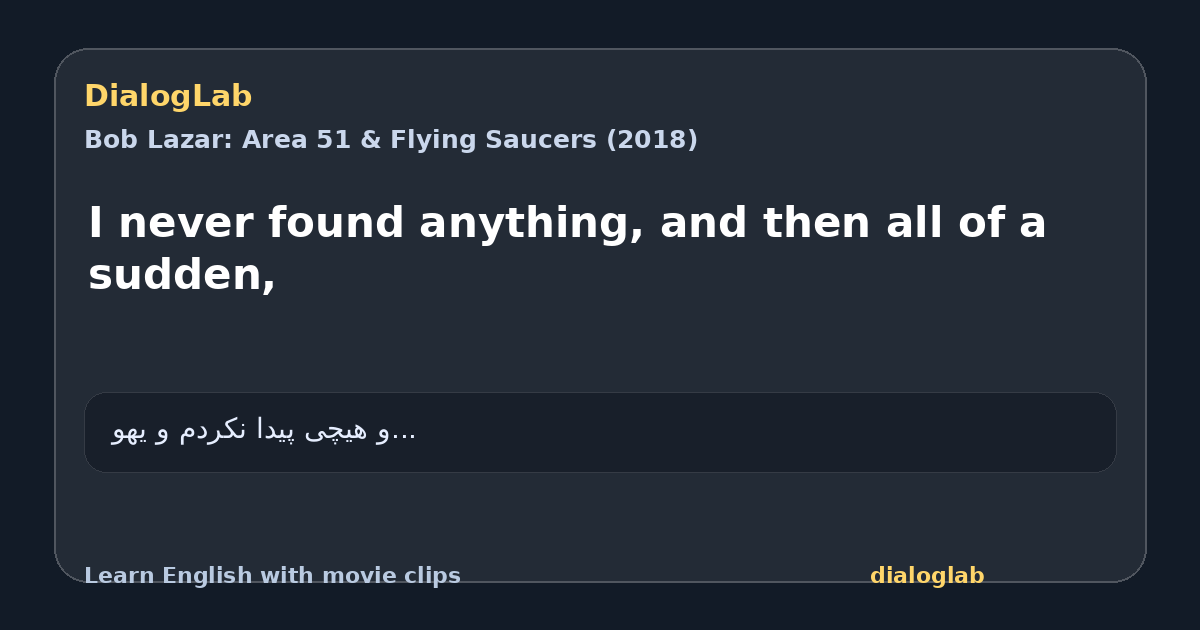 DialogLab
Bob Lazar: Area 51 & Flying Saucers (2018)

I never found anything, and then all of a sudden,

و هیچی پیدا نکردم و یهو...

Learn English with movie clips
dialoglab