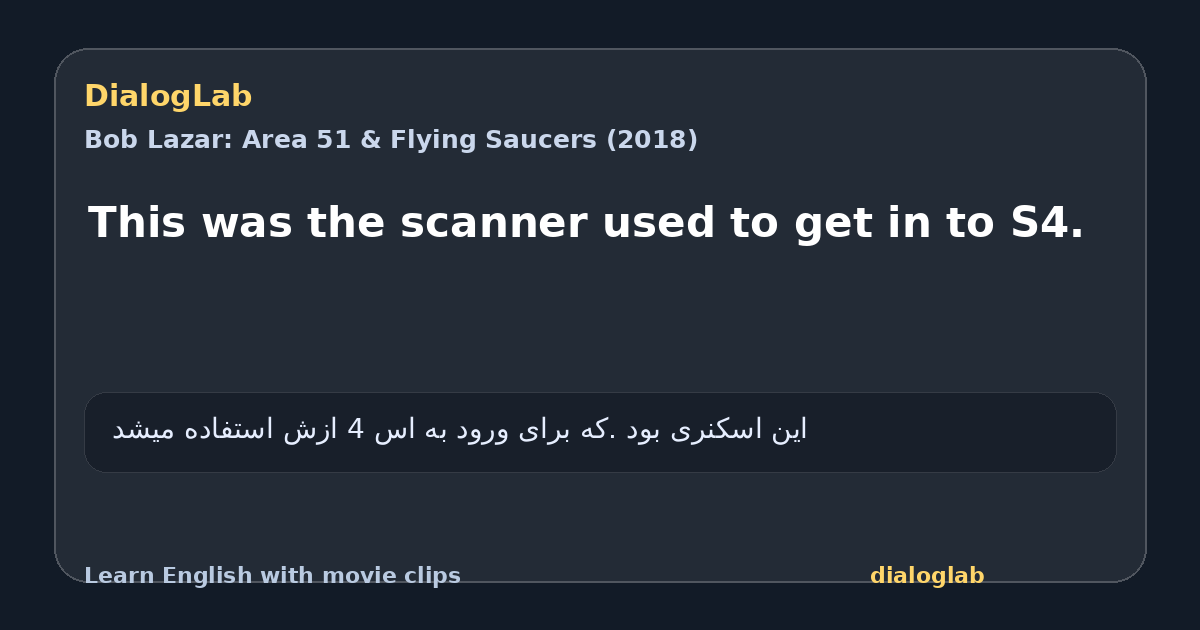 DialogLab
Bob Lazar: Area 51 & Flying Saucers (2018)

This was the scanner used to get in to S4.

این اسکنری بود .که برای ورود به اس 4 ازش استفاده میشد

Learn English with movie clips
dialoglab