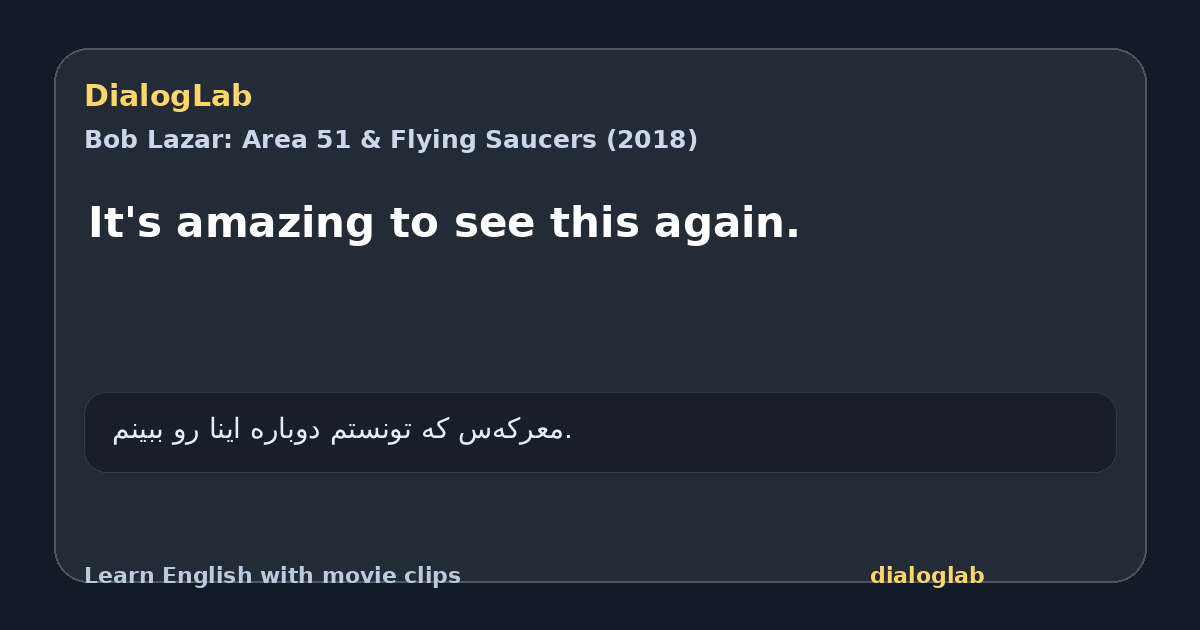 DialogLab
Bob Lazar: Area 51 & Flying Saucers (2018)

It's amazing to see this again.

معرکه‌س که تونستم دوباره اینا رو ببینم.

Learn English with movie clips
dialoglab