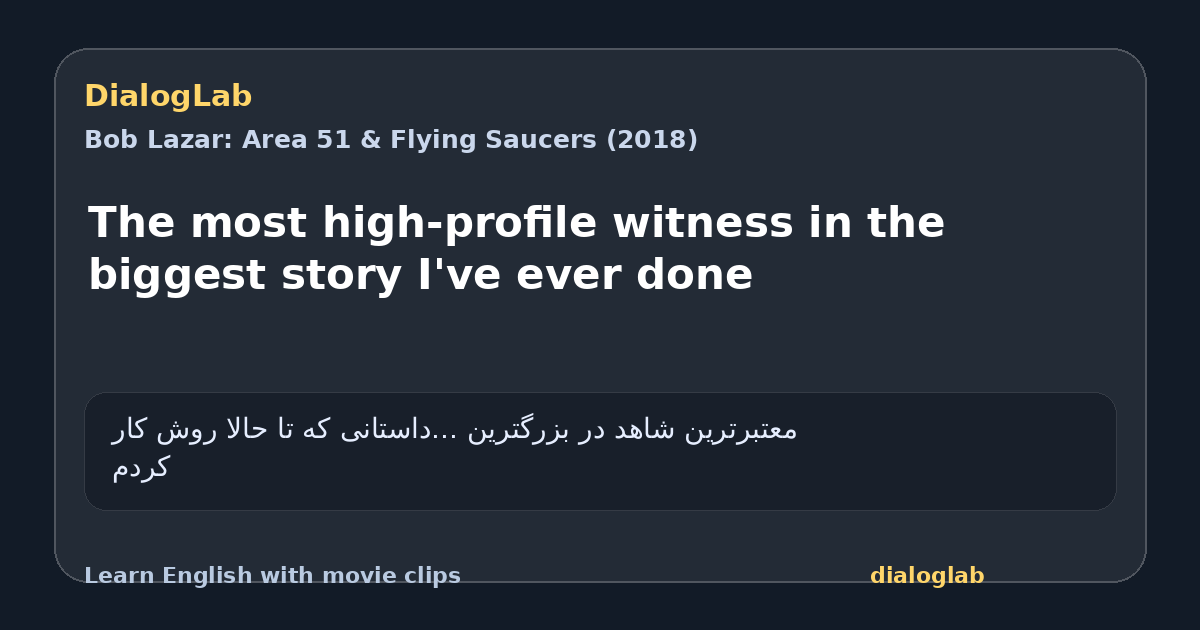 DialogLab
Bob Lazar: Area 51 & Flying Saucers (2018)

The most high-profile witness in the biggest story I've ever done

معتبرترین شاهد در بزرگترین ...داستانی که تا حالا روش کار کردم

Learn English with movie clips
dialoglab