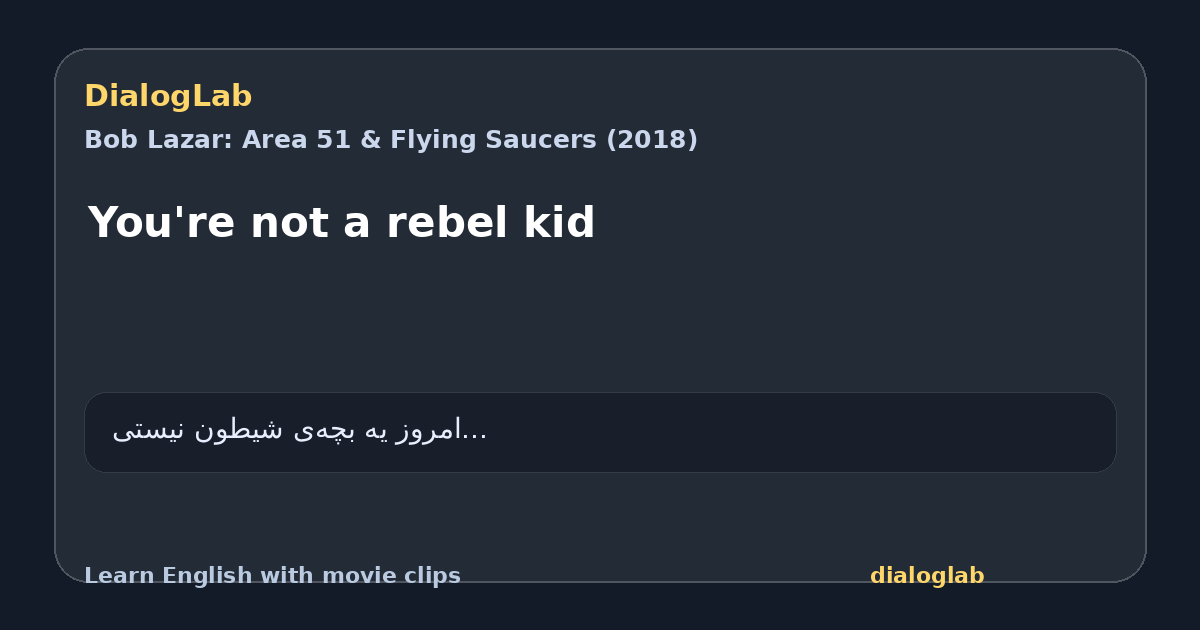 DialogLab

Bob Lazar: Area 51 & Flying Saucers (2018)

You're not a rebel kid

امروز یه بچه‌ی شیطون نیستی...

Learn English with movie clips

dialoglab