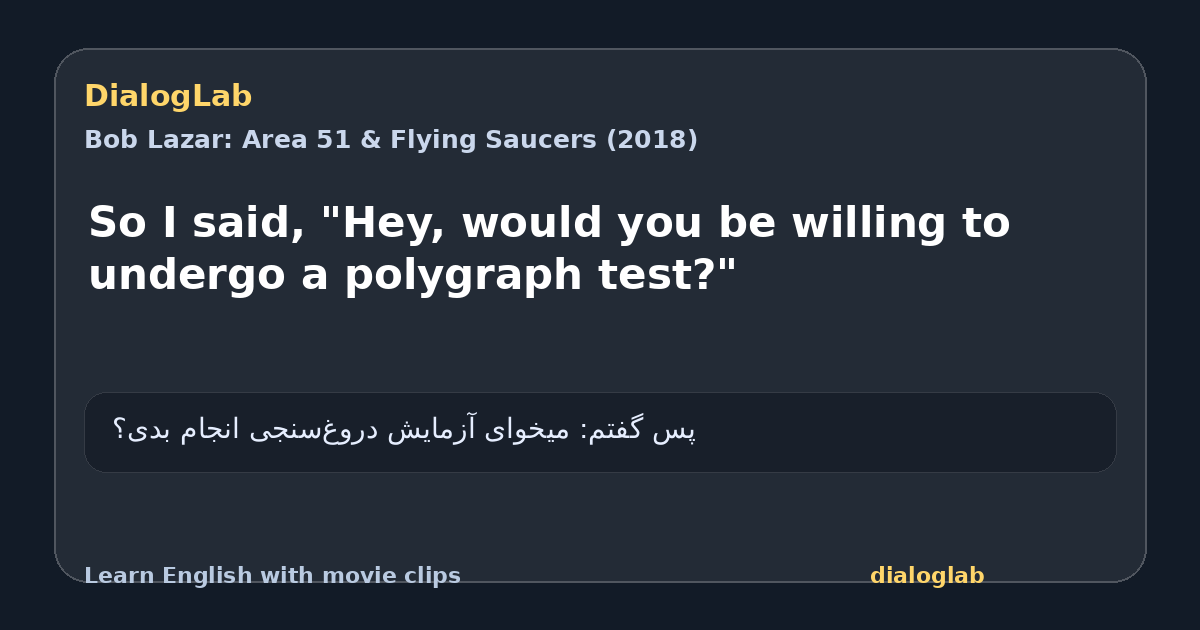 DialogLab
Bob Lazar: Area 51 & Flying Saucers (2018)

So I said, "Hey, would you be willing to undergo a polygraph test?"

پس گفتم: میخوای آزمایش دروغ‌سنجی انجام بدی؟

Learn English with movie clips
dialoglab