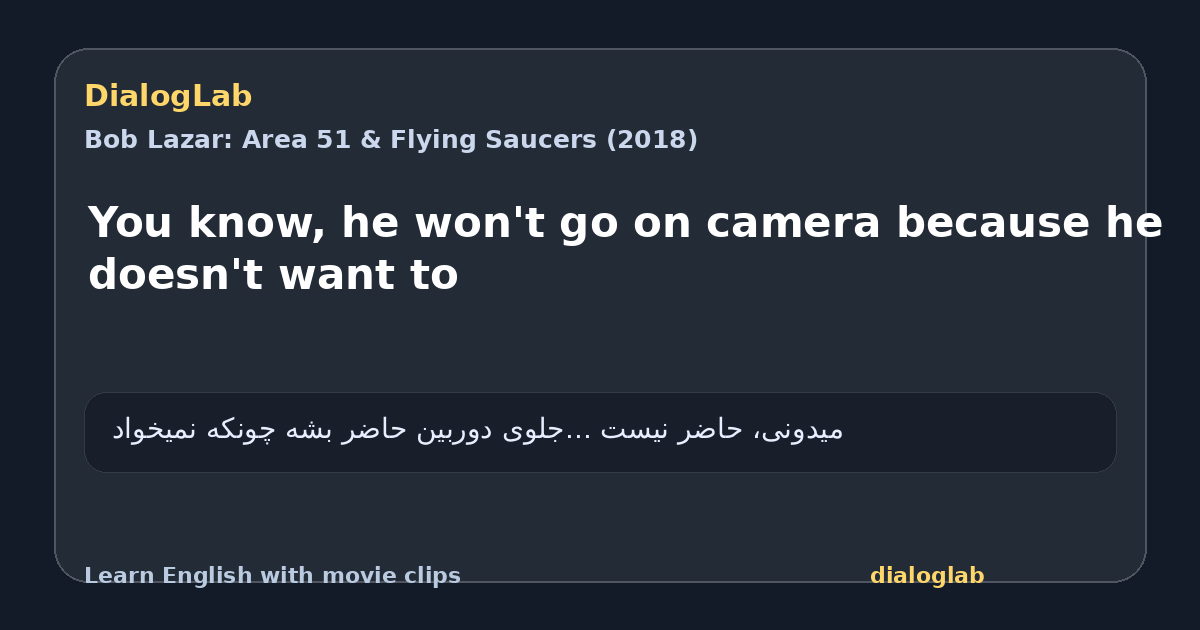 DialogLab

Bob Lazar: Area 51 & Flying Saucers (2018)

You know, he won't go on camera because he doesn't want to

میدونی، حاضر نیست ...جلوی دوربین حاضر بشه چونکه نمیخواد

Learn English with movie clips

dialoglab