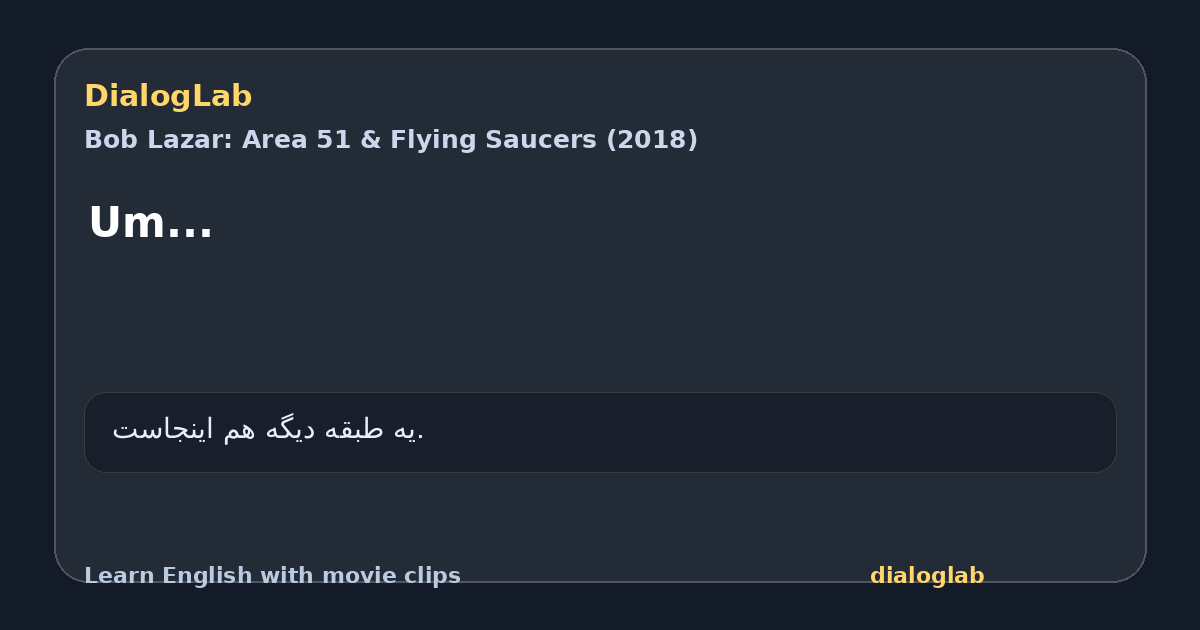 DialogLab

Bob Lazar: Area 51 & Flying Saucers (2018)

Um...

یه طبقه دیگه هم اینجاست.

Learn English with movie clips

dialoglab