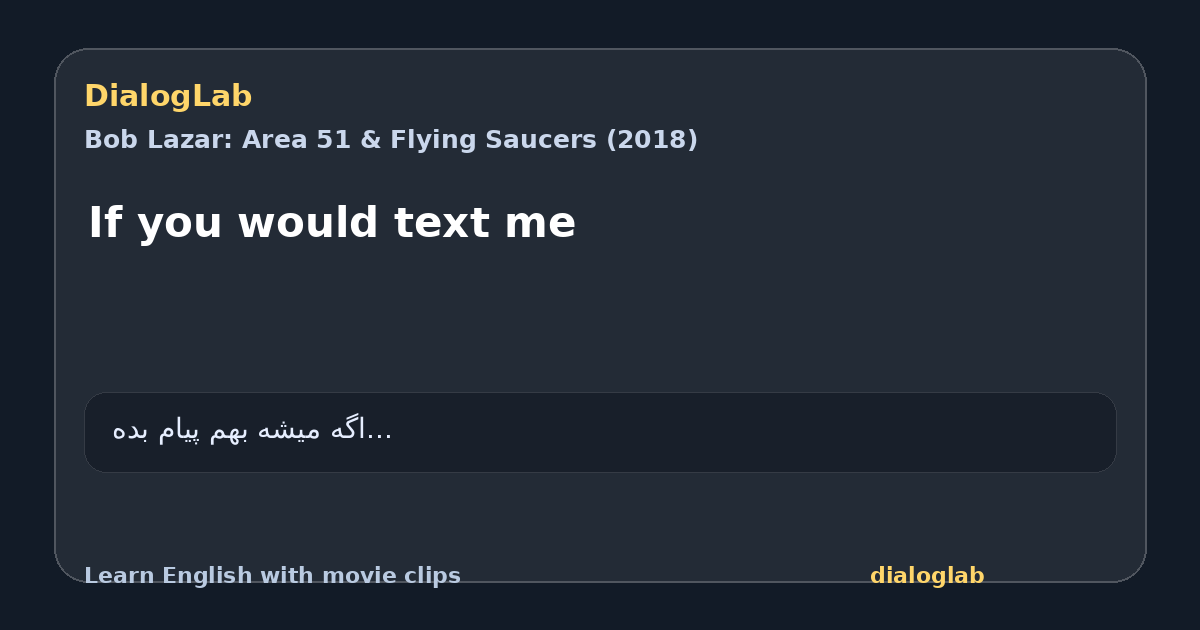 DialogLab
Bob Lazar: Area 51 & Flying Saucers (2018)

If you would text me

اگه میشه بهم پیام بده...

Learn English with movie clips
dialoglab