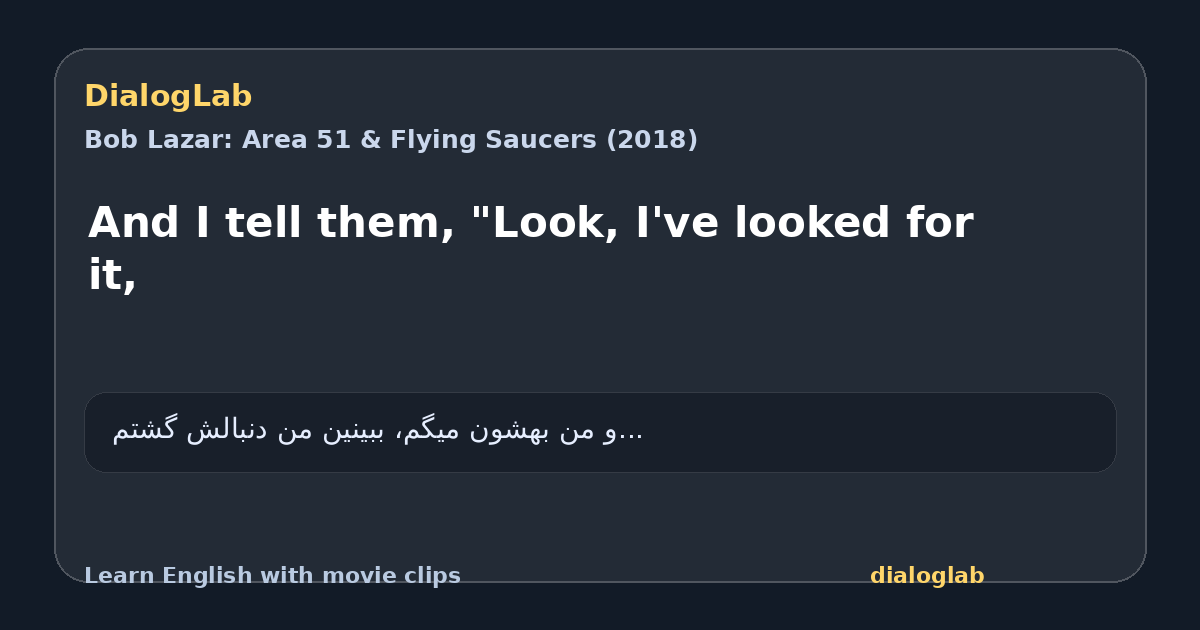 DialogLab

Bob Lazar: Area 51 & Flying Saucers (2018)

And I tell them, "Look, I've looked for it,

و من بهشون میگم، ببینین من دنبالش گشتم...

Learn English with movie clips

dialoglab