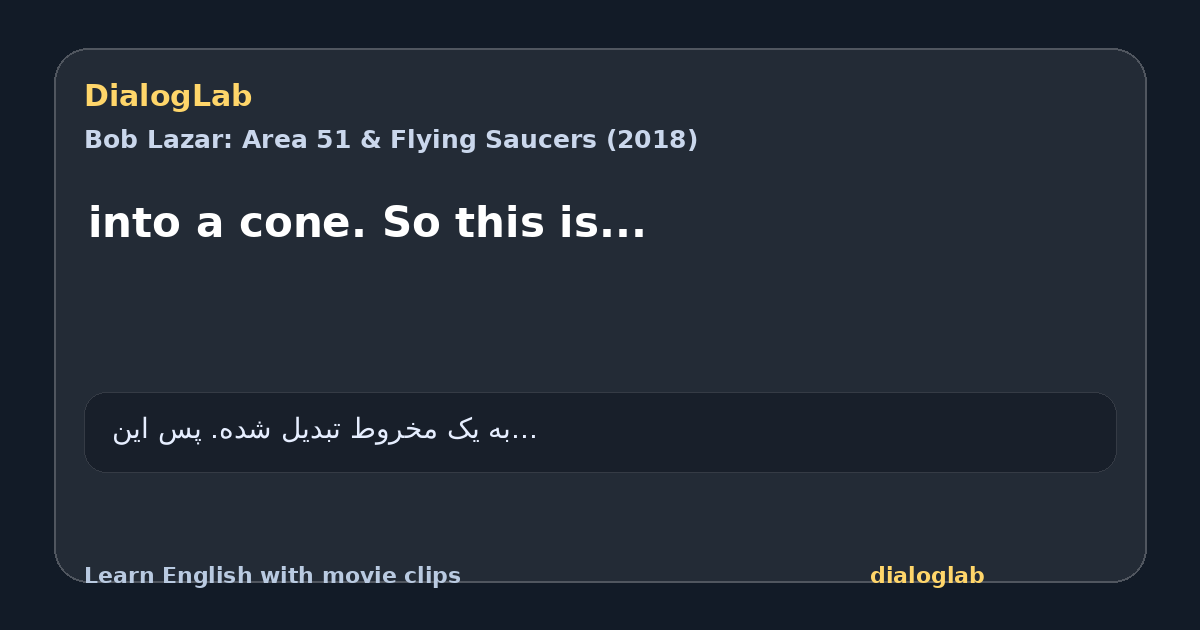 DialogLab
Bob Lazar: Area 51 & Flying Saucers (2018)

into a cone. So this is...

به یک مخروط تبدیل شده. پس این...

Learn English with movie clips
dialoglab