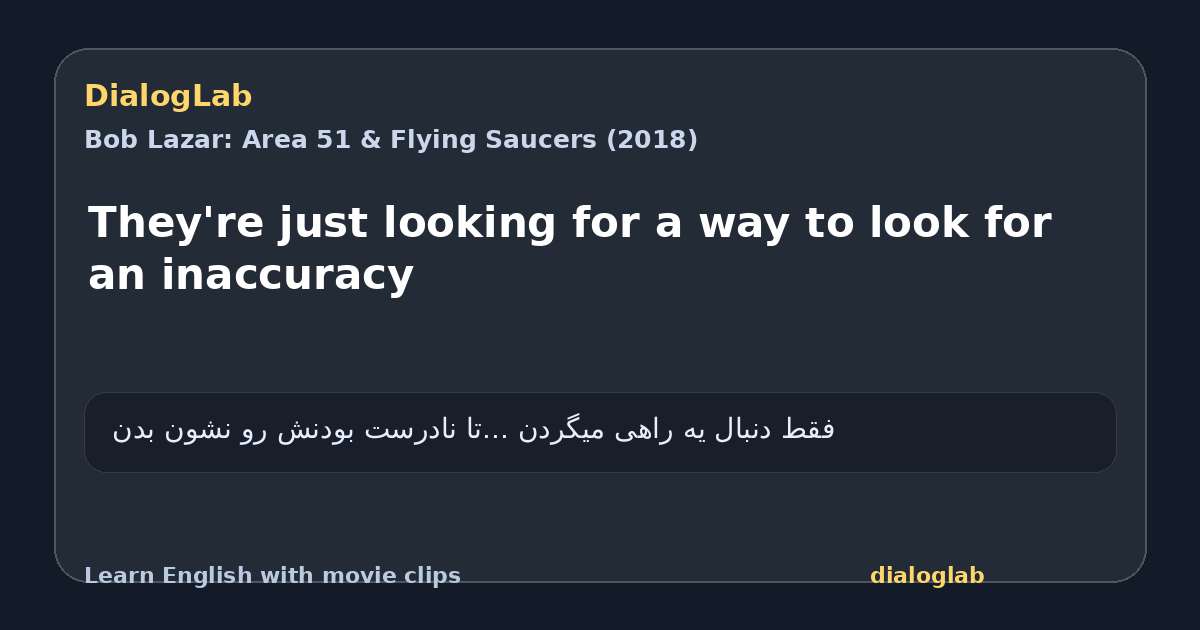 DialogLab
Bob Lazar: Area 51 & Flying Saucers (2018)

They're just looking for a way to look for an inaccuracy

فقط دنبال یه راهی میگردن ...تا نادرست بودنش رو نشون بدن

Learn English with movie clips
dialoglab