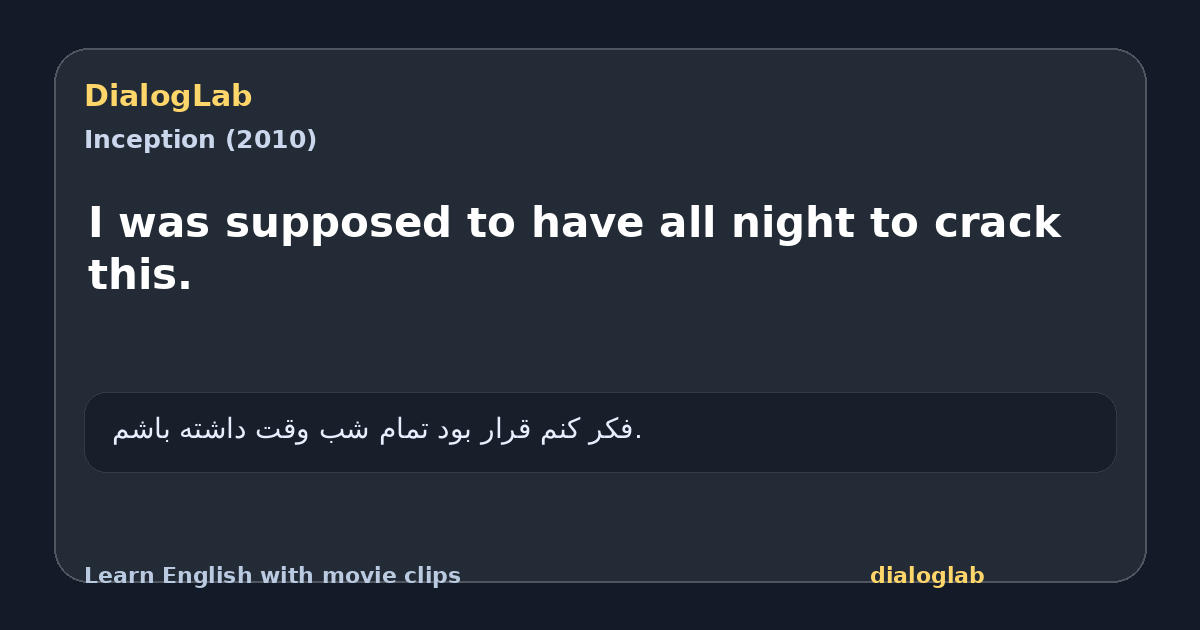 DialogLab
Inception (2010)

I was supposed to have all night to crack this.

فکر کنم قرار بود تمام شب وقت داشته باشم.

Learn English with movie clips
dialoglab