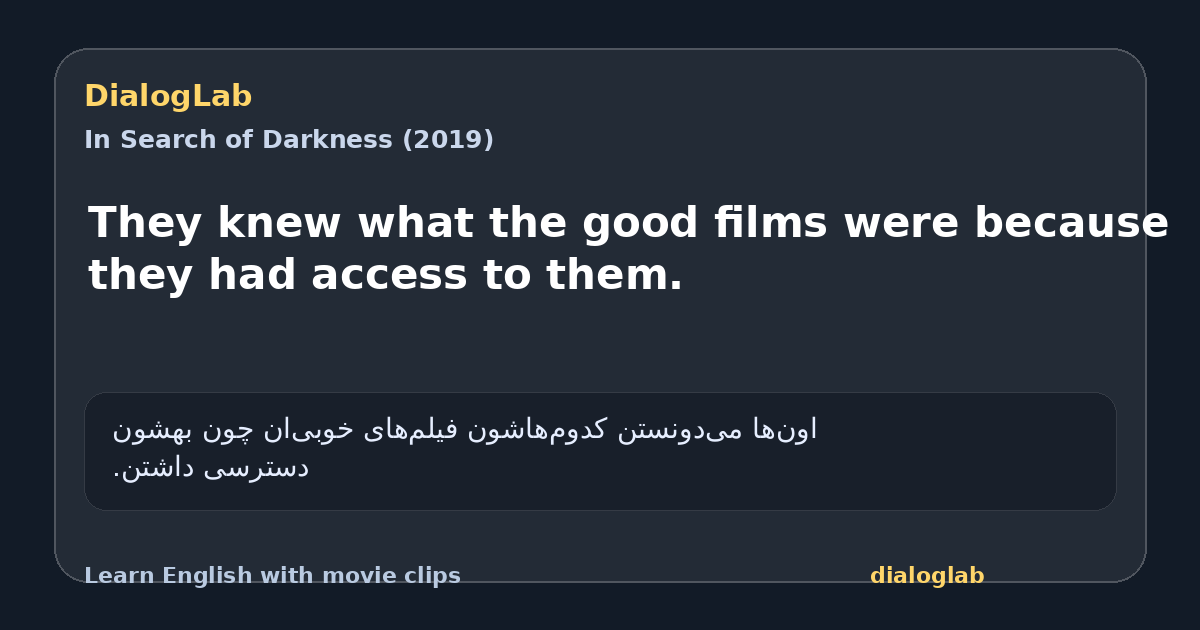 DialogLab
In Search of Darkness (2019)

They knew what the good films were because they had access to them.

اون‌ها می‌دونستن کدوم‌هاشون فیلم‌های خوبی‌ان چون بهشون دسترسی داشتن.

Learn English with movie clips
dialoglab