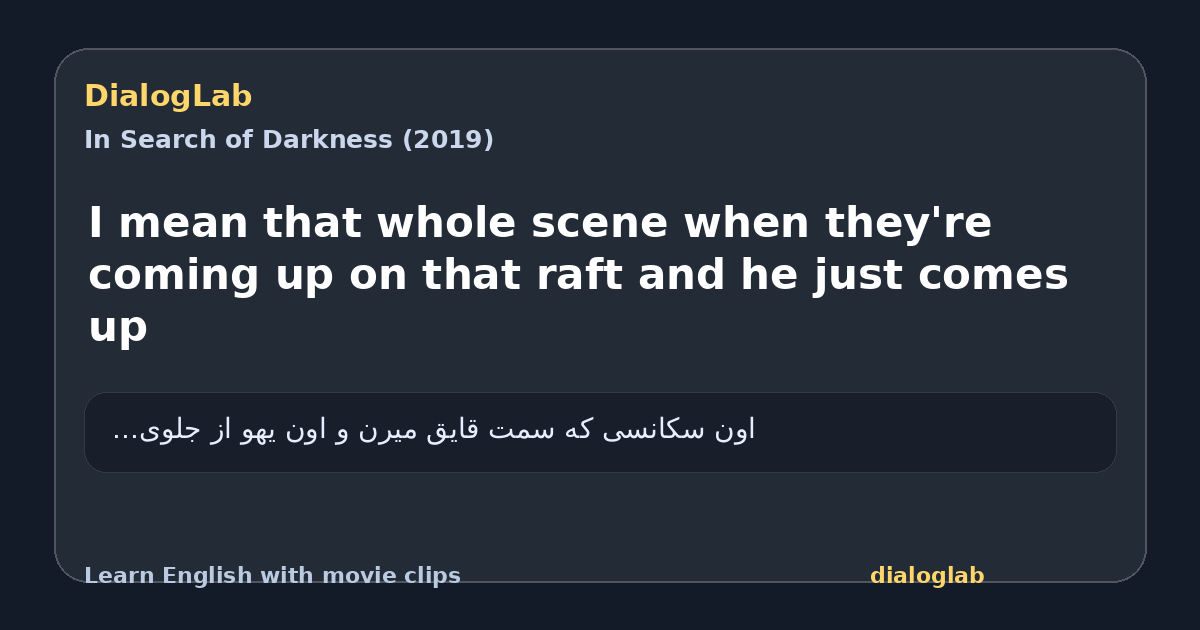 DialogLab
In Search of Darkness (2019)

I mean that whole scene when they're coming up on that raft and he just comes up

اون سکانسی که سمت قایق میرن و اون یهو از جلوی...

Learn English with movie clips
dialoglab