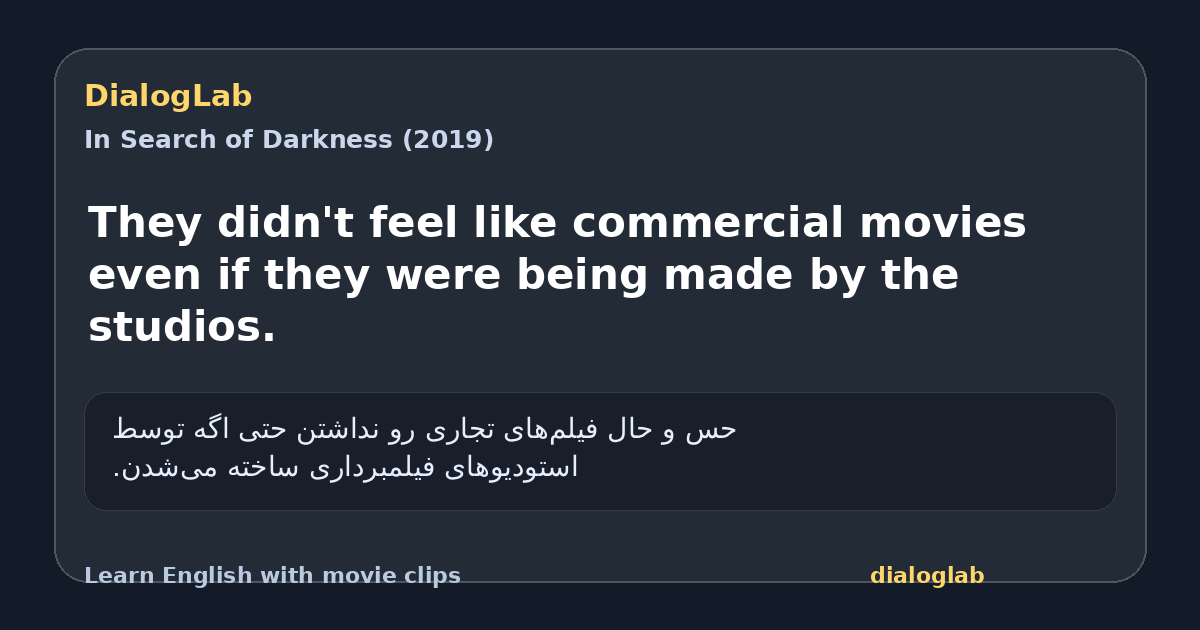 DialogLab

In Search of Darkness (2019)

They didn't feel like commercial movies even if they were being made by the studios.

حس و حال فیلم‌های تجاری رو نداشتن حتی اگه توسط استودیوهای فیلمبرداری ساخته می‌شدن.

Learn English with movie clips

dialoglab