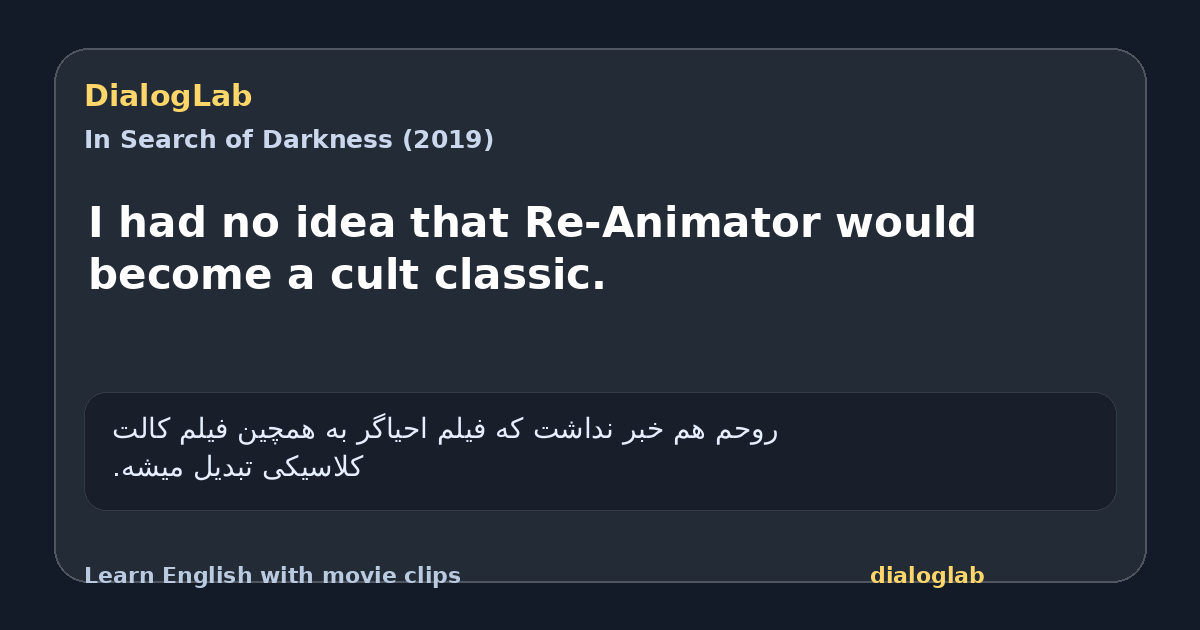 DialogLab
In Search of Darkness (2019)

I had no idea that Re-Animator would become a cult classic.

روحم هم خبر نداشت که فیلم احیاگر به همچین فیلم کالت کلاسیکی تبدیل میشه.

Learn English with movie clips
dialoglab