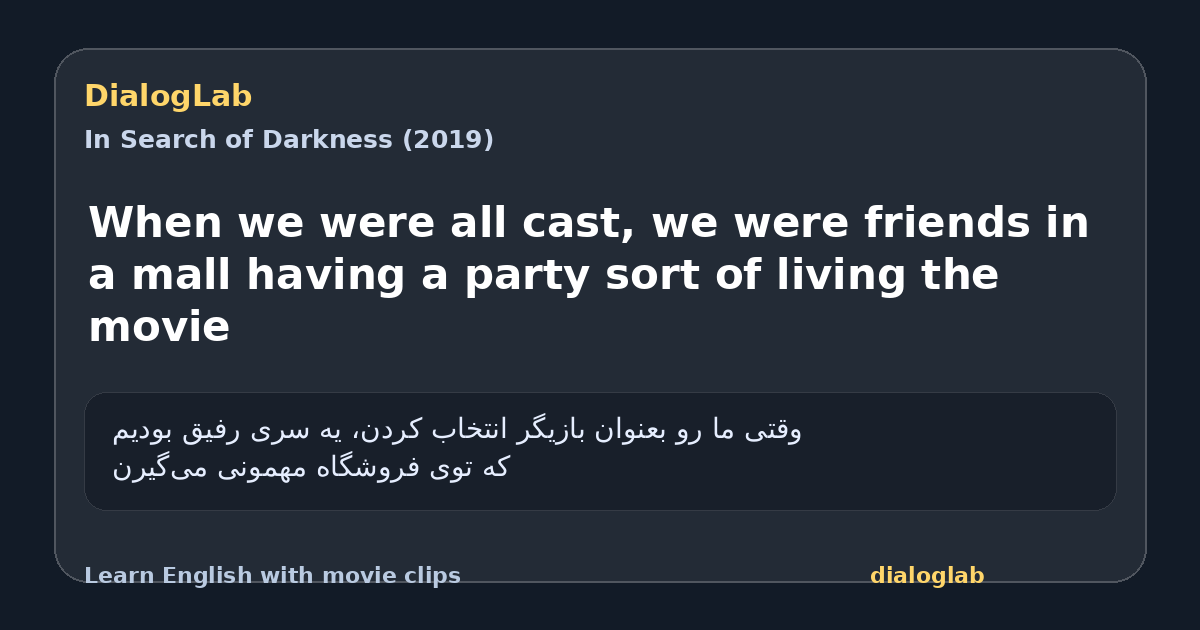 DialogLab
In Search of Darkness (2019)

When we were all cast, we were friends in a mall having a party sort of living the movie

وقتی ما رو بعنوان بازیگر انتخاب کردن، یه سری رفیق بودیم که توی فروشگاه مهمونی می‌گیرن

Learn English with movie clips
dialoglab