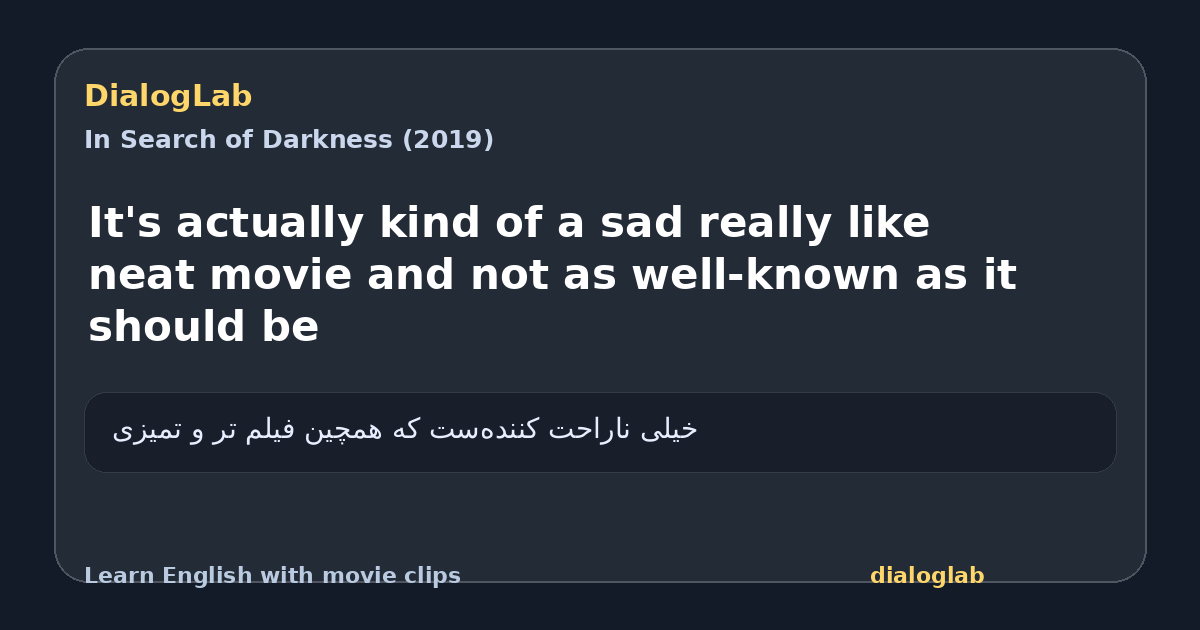 DialogLab
In Search of Darkness (2019)

It's actually kind of a sad really like neat movie and not as well-known as it should be

خیلی ناراحت کننده‌ست که همچین فیلم تر و تمیزی

Learn English with movie clips
dialoglab