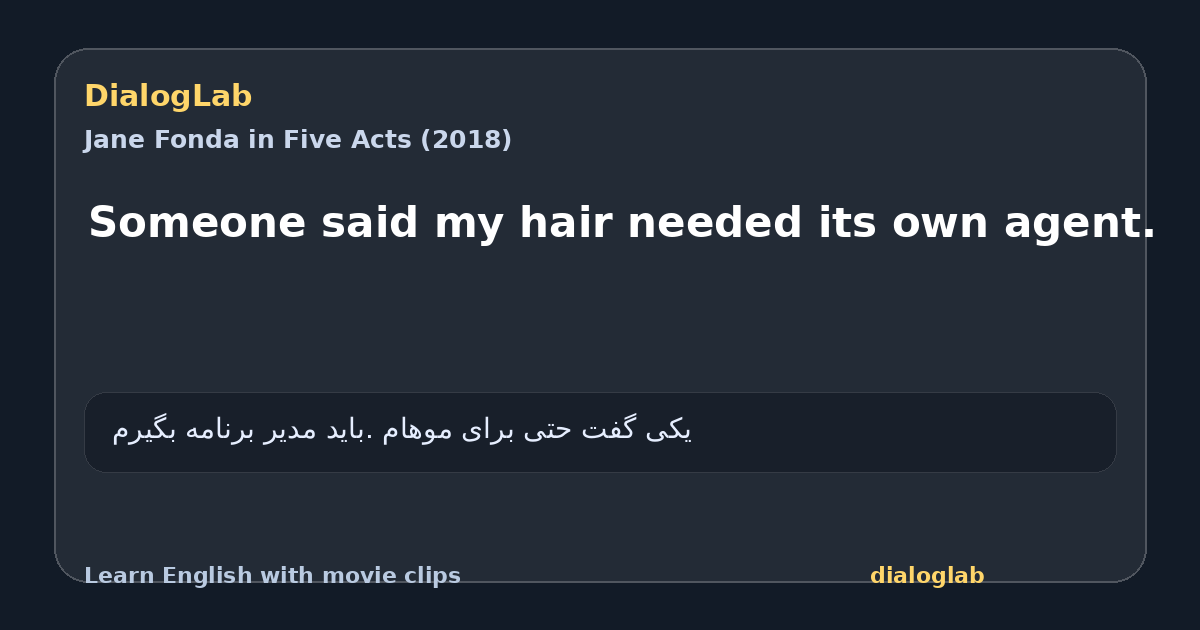 DialogLab
Jane Fonda in Five Acts (2018)

Someone said my hair needed its own agent.

یکی گفت حتی برای موهام باید مدیر برنامه بگیرم.

Learn English with movie clips
dialoglab