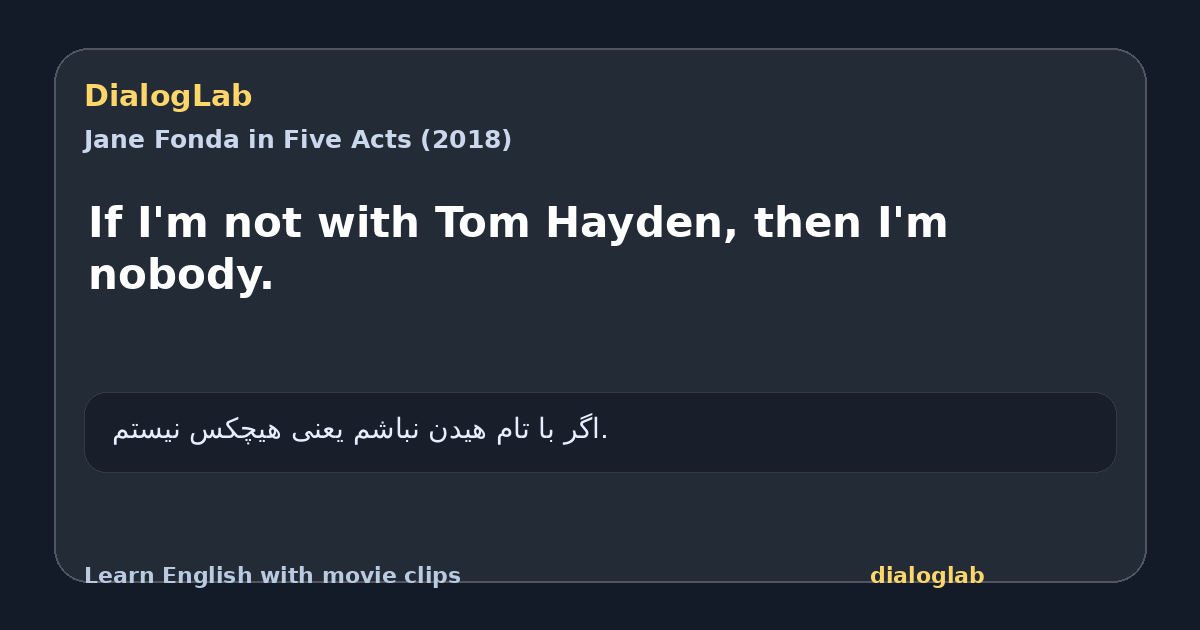 DialogLab
Jane Fonda in Five Acts (2018)

If I'm not with Tom Hayden, then I'm nobody.

اگر با تام هیدن نباشم یعنی هیچکس نیستم.

Learn English with movie clips
dialoglab