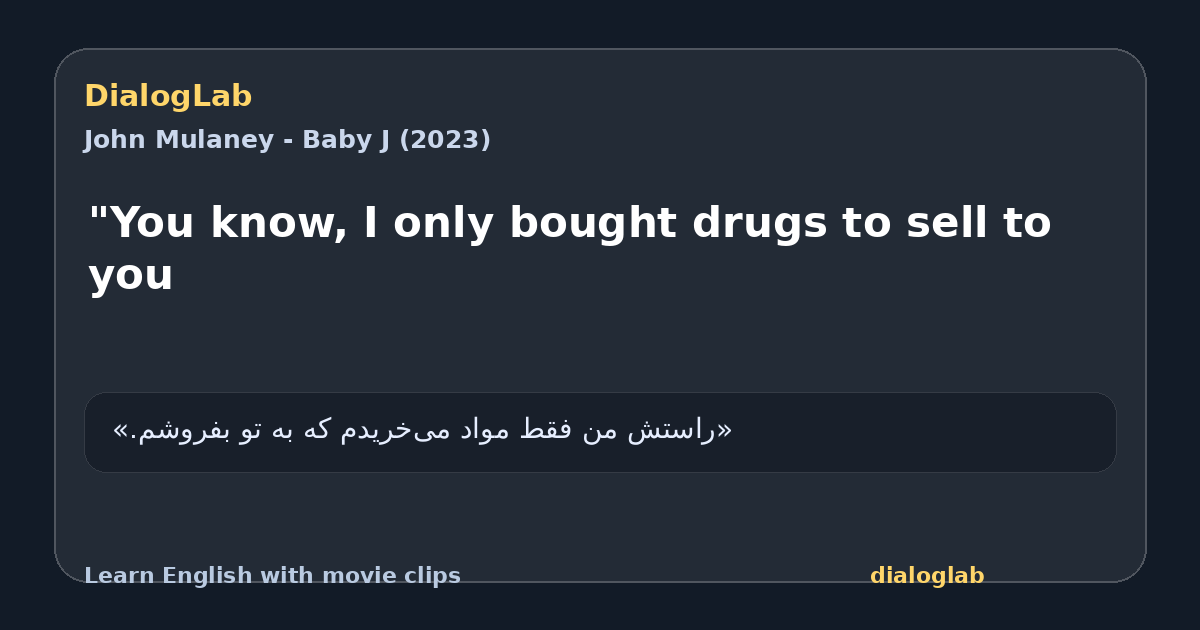 DialogLab
John Mulaney - Baby J (2023)

"You know, I only bought drugs to sell to you

«راستش من فقط مواد می‌خریدم که به تو بفروشم.»

Learn English with movie clips
dialoglab