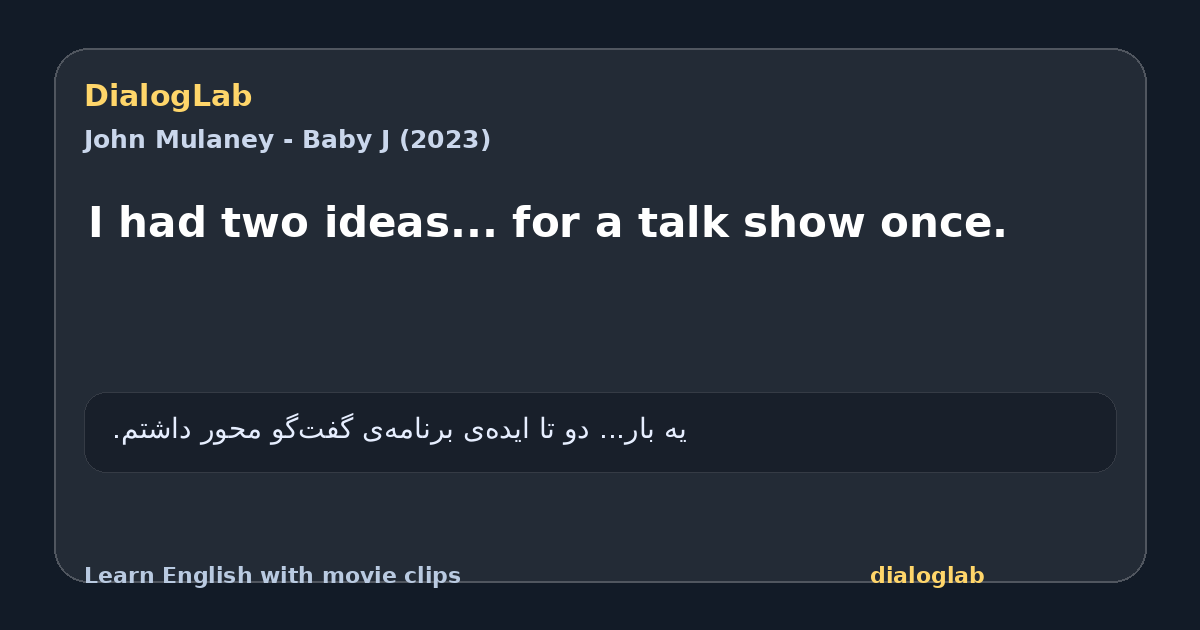 DialogLab

John Mulaney - Baby J (2023)

I had two ideas... for a talk show once.

یه بار... دو تا ایده‌ی برنامه‌ی گفت‌گو محور داشتم.

Learn English with movie clips

dialoglab