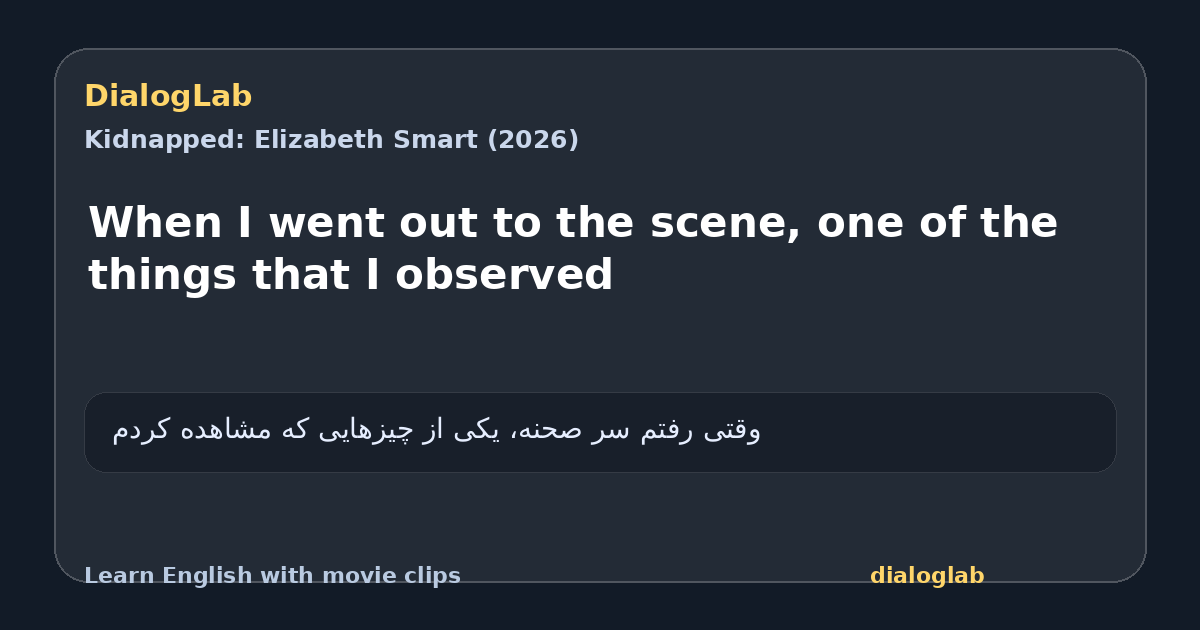 DialogLab
Kidnapped: Elizabeth Smart (2026)

When I went out to the scene, one of the things that I observed

وقتی رفتم سر صحنه، یکی از چیزهایی که مشاهده کردم

Learn English with movie clips
dialoglab