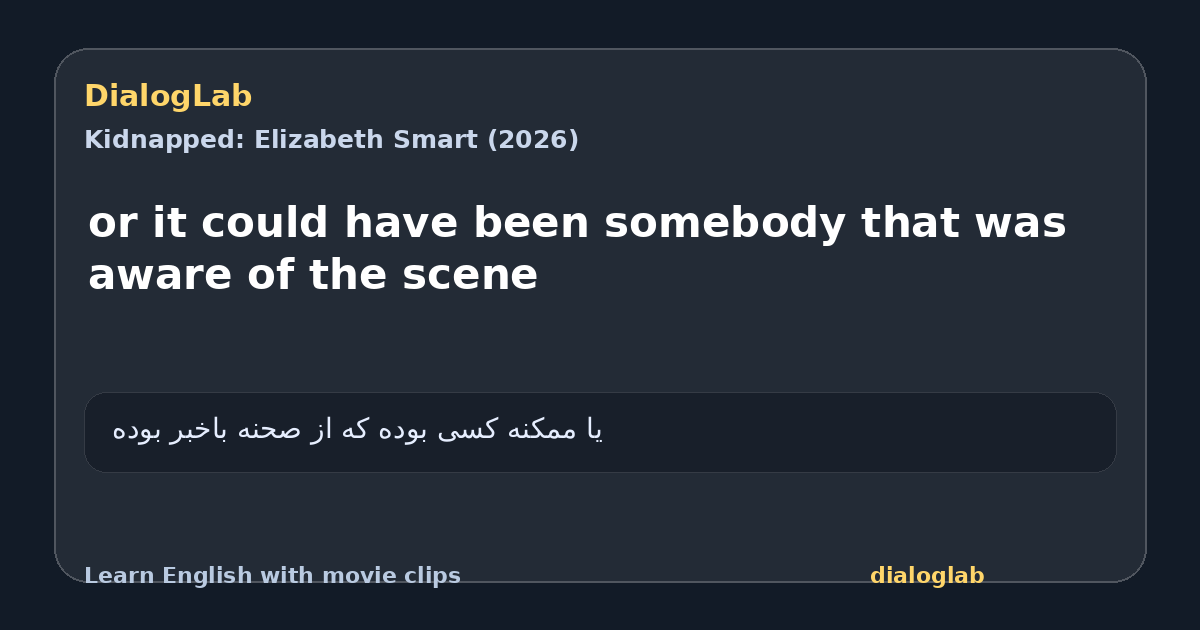 DialogLab
Kidnapped: Elizabeth Smart (2026)

or it could have been somebody that was aware of the scene

یا ممکنه کسی بوده که از صحنه باخبر بوده

Learn English with movie clips
dialoglab