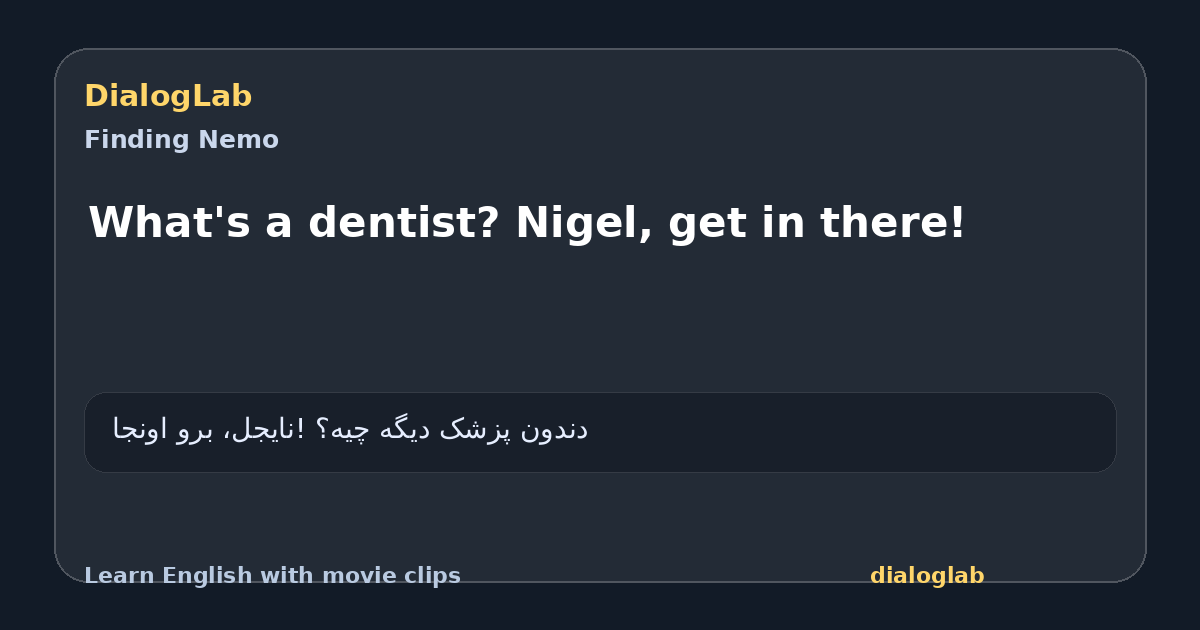 DialogLab
Finding Nemo

What's a dentist? Nigel, get in there!

دندون پزشک دیگه چیه؟ نایجل، برو اونجا!

Learn English with movie clips
dialoglab