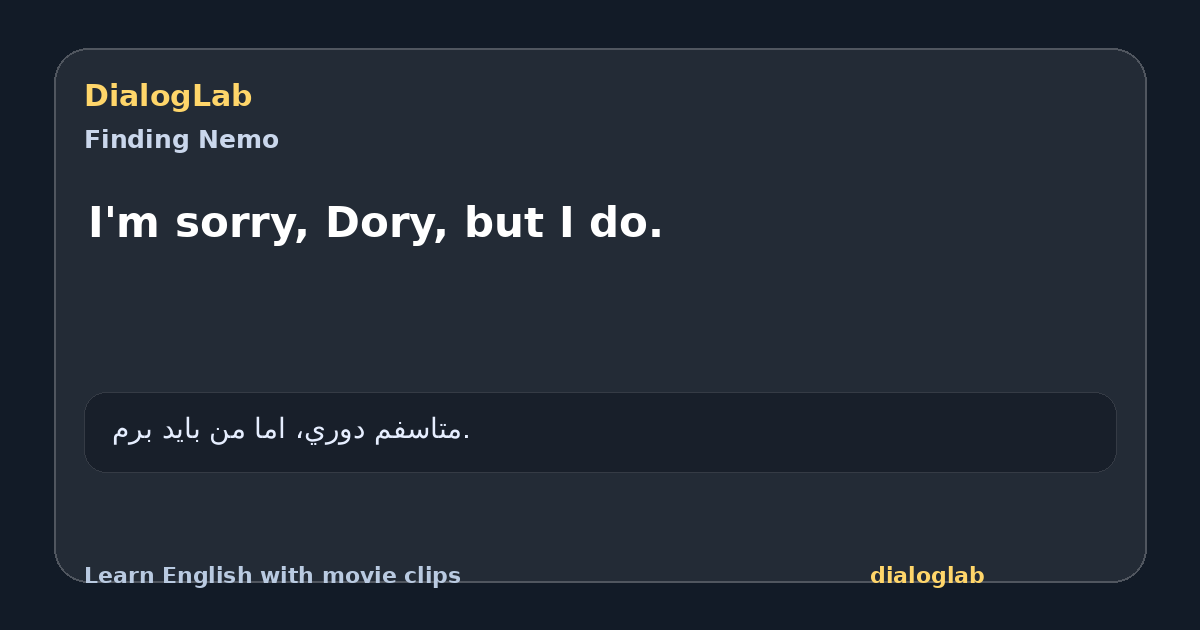 DialogLab
Finding Nemo

I'm sorry, Dory, but I do.

متاسفم دوري، اما من بايد برم.

Learn English with movie clips
dialoglab