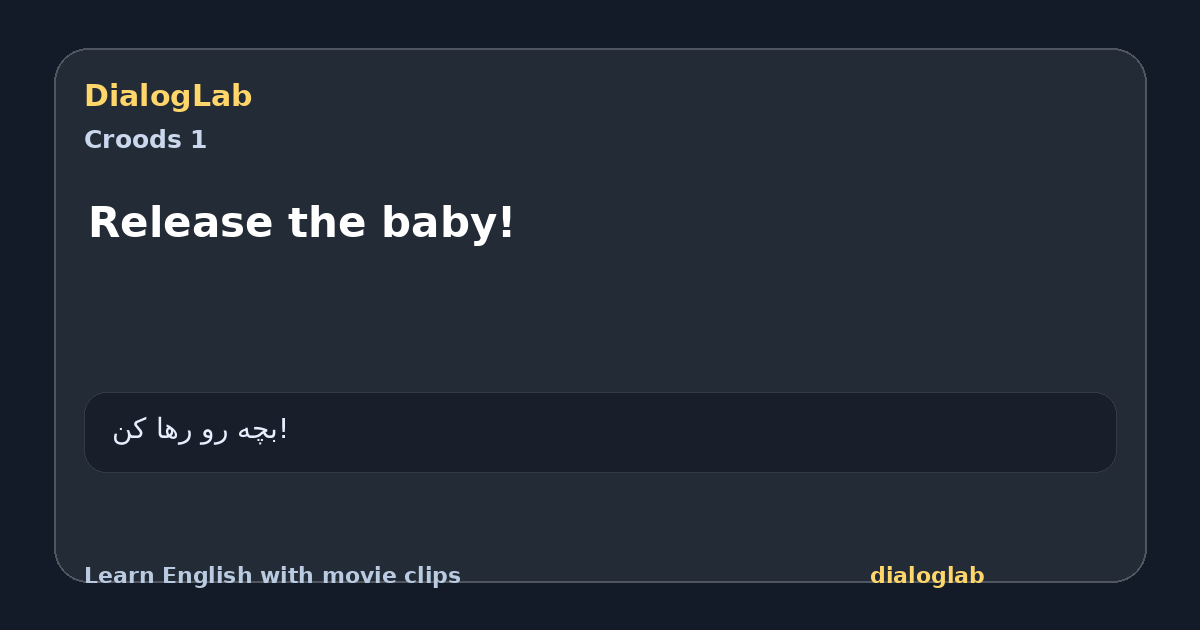 DialogLab
Croods 1

Release the baby!

بچه رو رها کن!

Learn English with movie clips
dialoglab