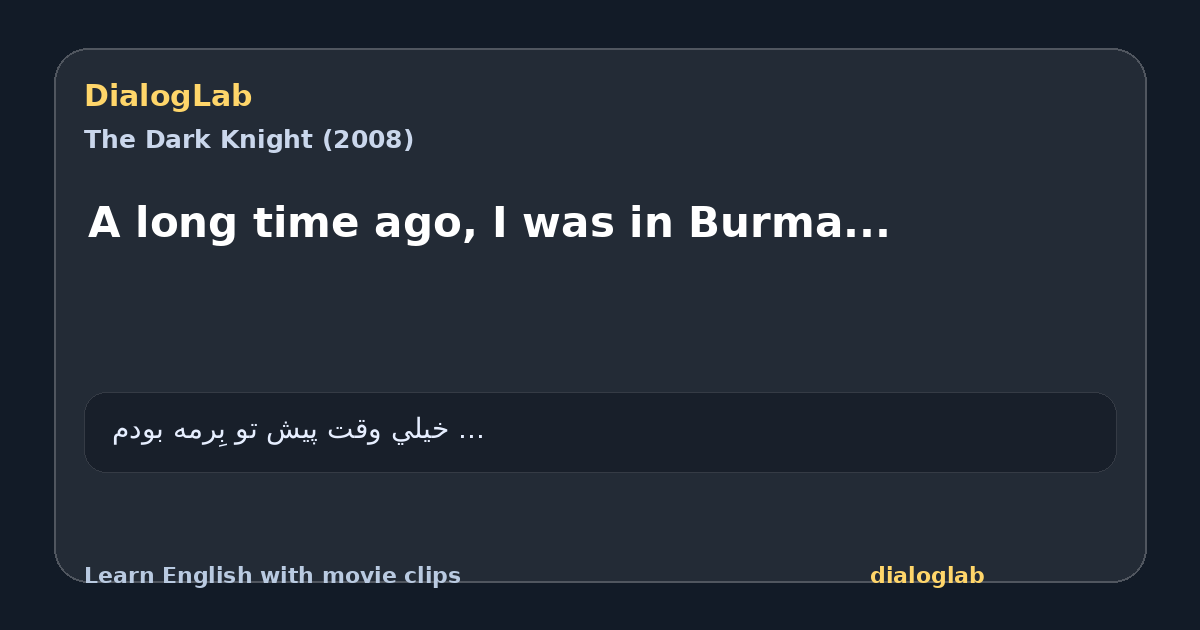 DialogLab
The Dark Knight (2008)

A long time ago, I was in Burma...

خيلي وقت پيش تو بِرمه بودم ...

Learn English with movie clips

dialoglab