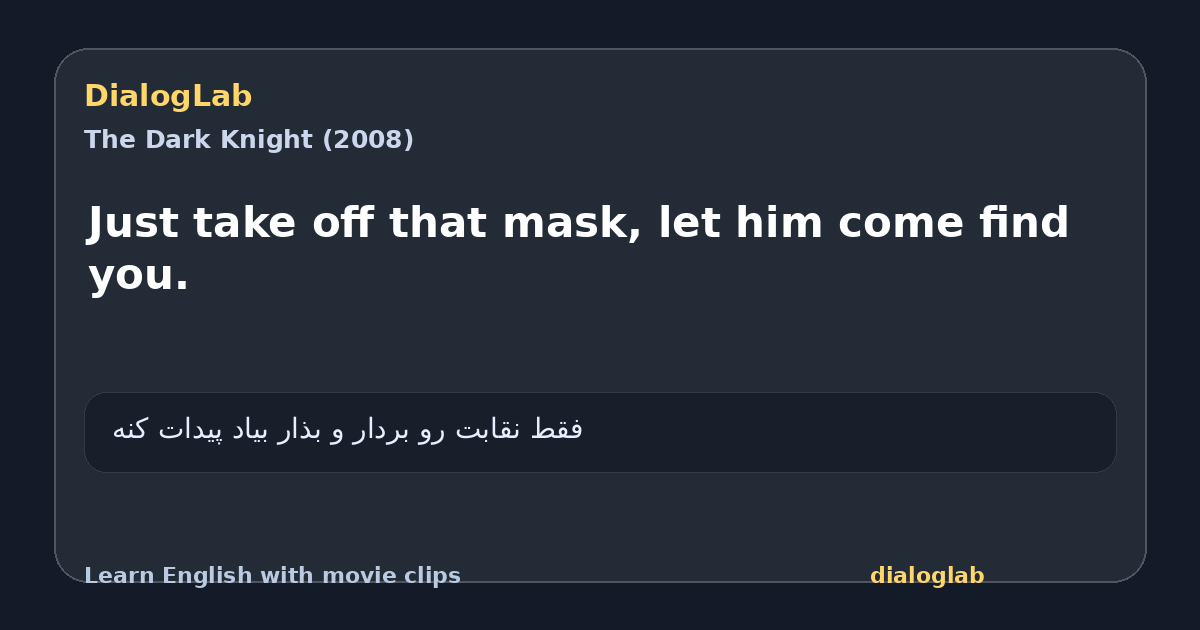 DialogLab
The Dark Knight (2008)

Just take off that mask, let him come find you.

فقط نقابت رو بردار و بذار بیاد پیدات کنه

Learn English with movie clips
dialoglab