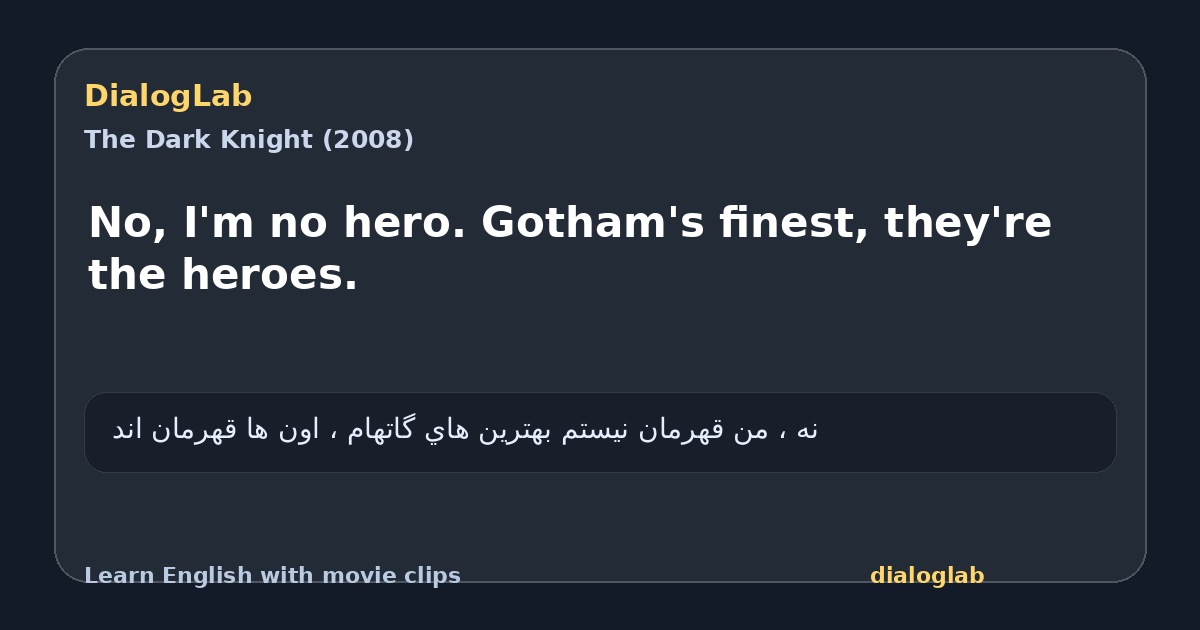 DialogLab
The Dark Knight (2008)

No, I'm no hero. Gotham's finest, they're the heroes.

نه ، من قهرمان نيستم بهترين هاي گاتهام ، اون ها قهرمان اند

Learn English with movie clips
dialoglab