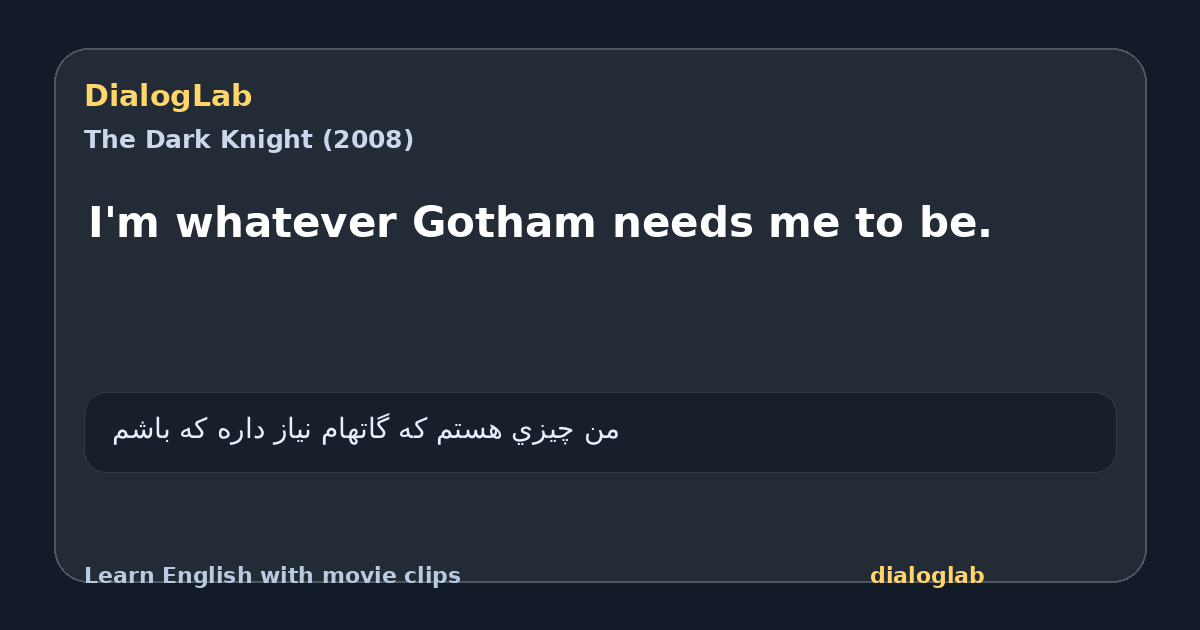 DialogLab
The Dark Knight (2008)

I'm whatever Gotham needs me to be.

من چيزي هستم که گاتهام نياز داره که باشم

Learn English with movie clips
dialoglab