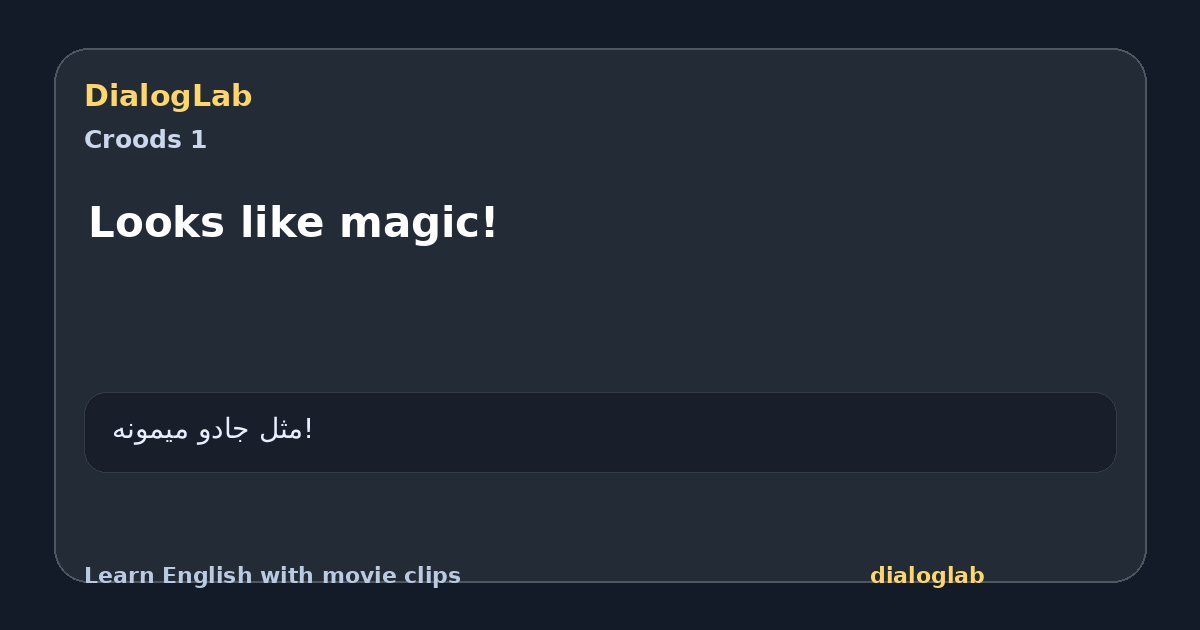 DialogLab
Croods 1

Looks like magic!

مثل جادو میمونه!

Learn English with movie clips
dialoglab