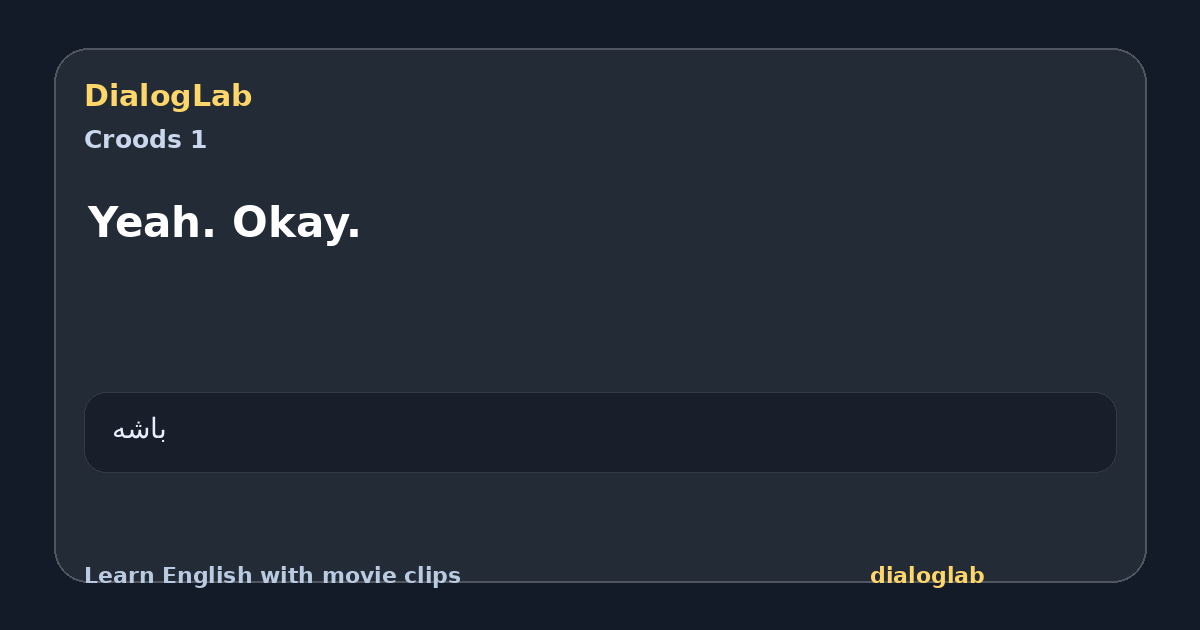 DialogLab
Croods 1

Yeah. Okay.

باشه

Learn English with movie clips
dialoglab