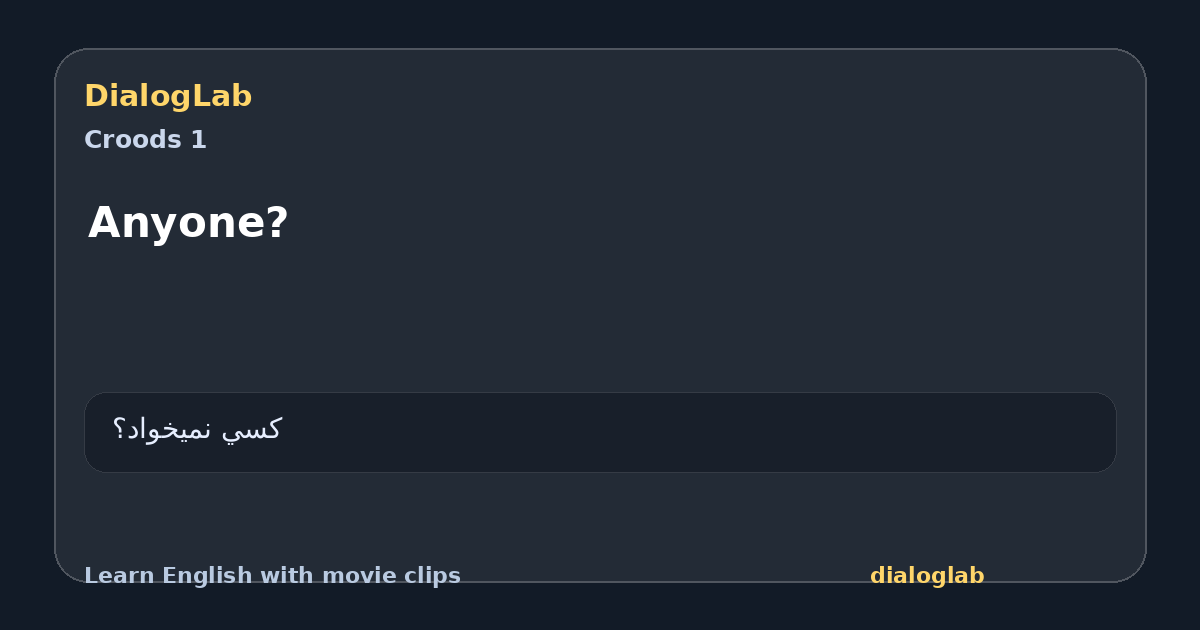 DialogLab
Croods 1

Anyone?

كسي نميخواد؟

Learn English with movie clips
dialoglab