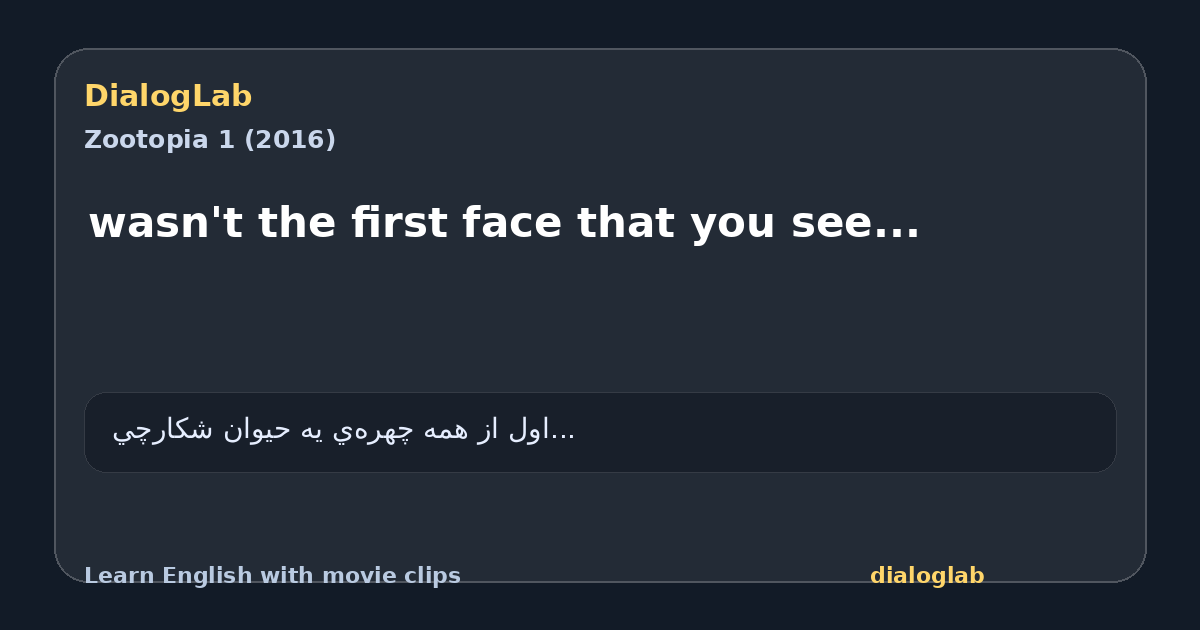 DialogLab
Zootopia 1 (2016)

wasn't the first face that you see...

اول از همه چهره‌ي يه حيوان شكارچي...

Learn English with movie clips
dialoglab