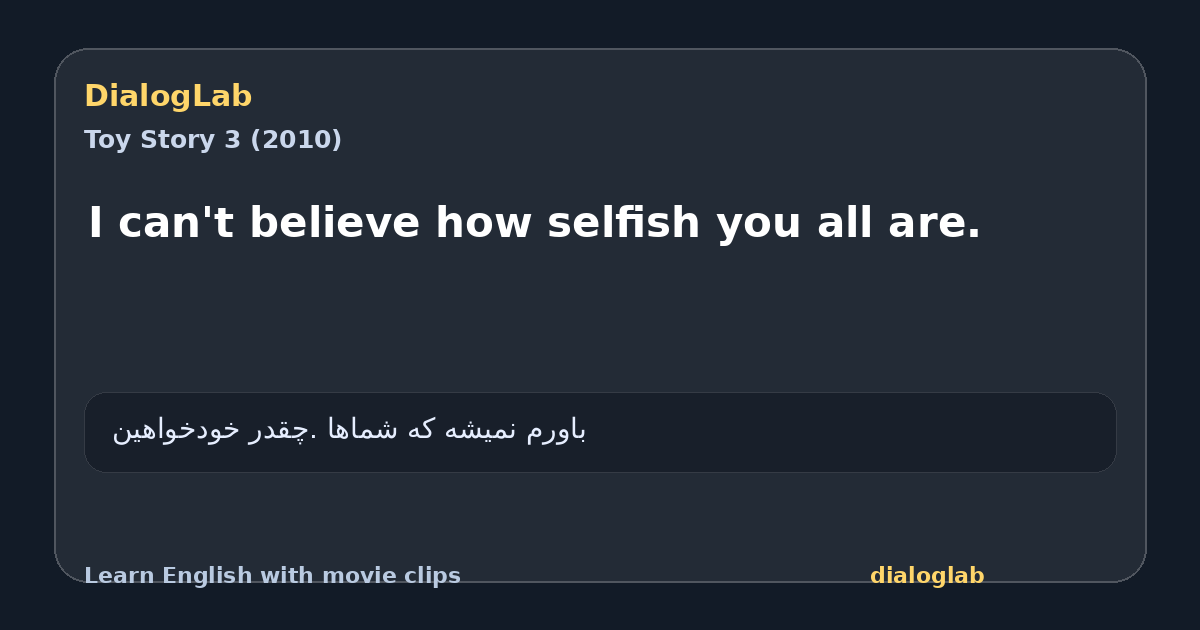 DialogLab
Toy Story 3 (2010)

I can't believe how selfish you all are.

باورم نمیشه که شماها چقدر خودخواهین.

Learn English with movie clips
dialoglab