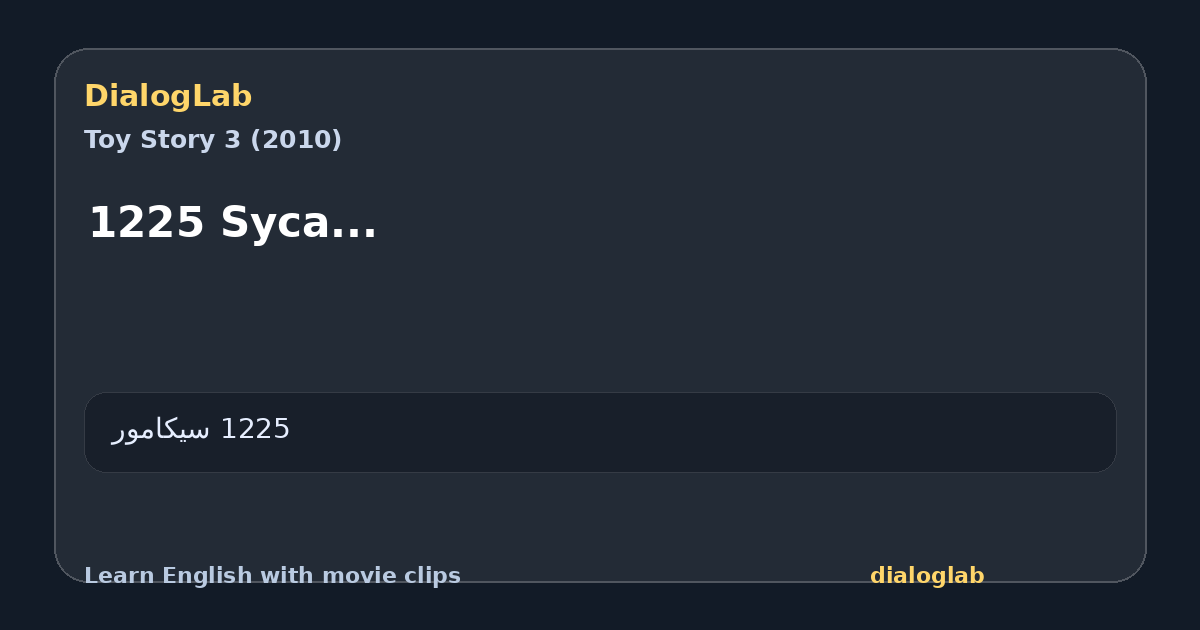 DialogLab
Toy Story 3 (2010)

1225 Syca...

1225 سيكامور

Learn English with movie clips
dialoglab