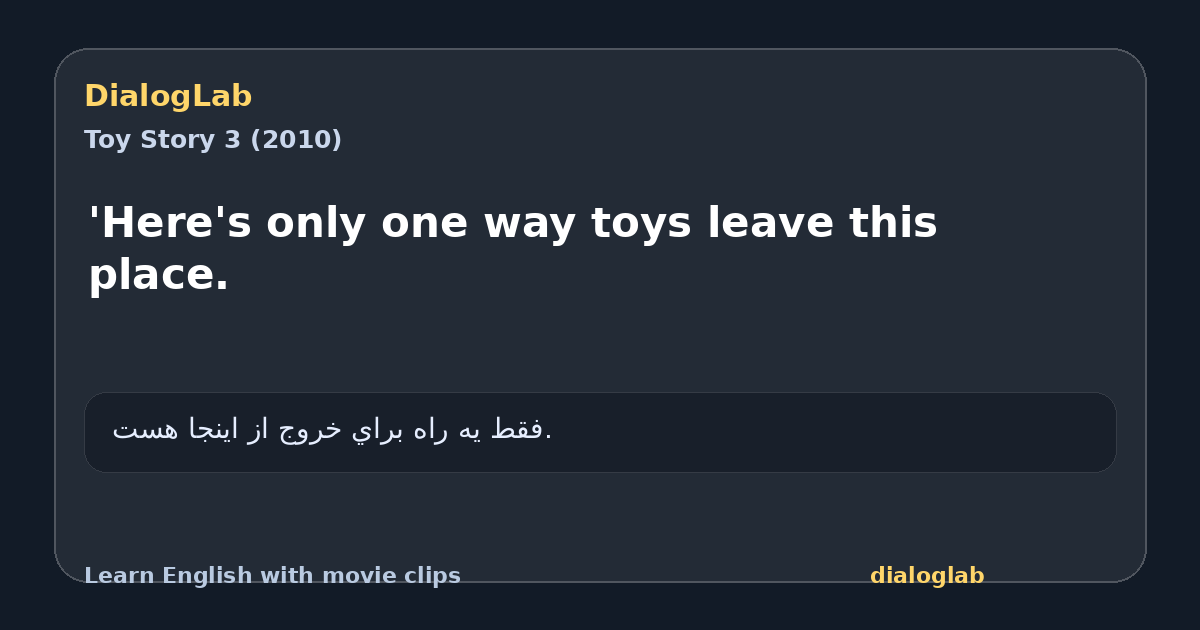 DialogLab
Toy Story 3 (2010)

'Here's only one way toys leave this place.

فقط يه راه براي خروج از اينجا هست.

Learn English with movie clips
dialoglab