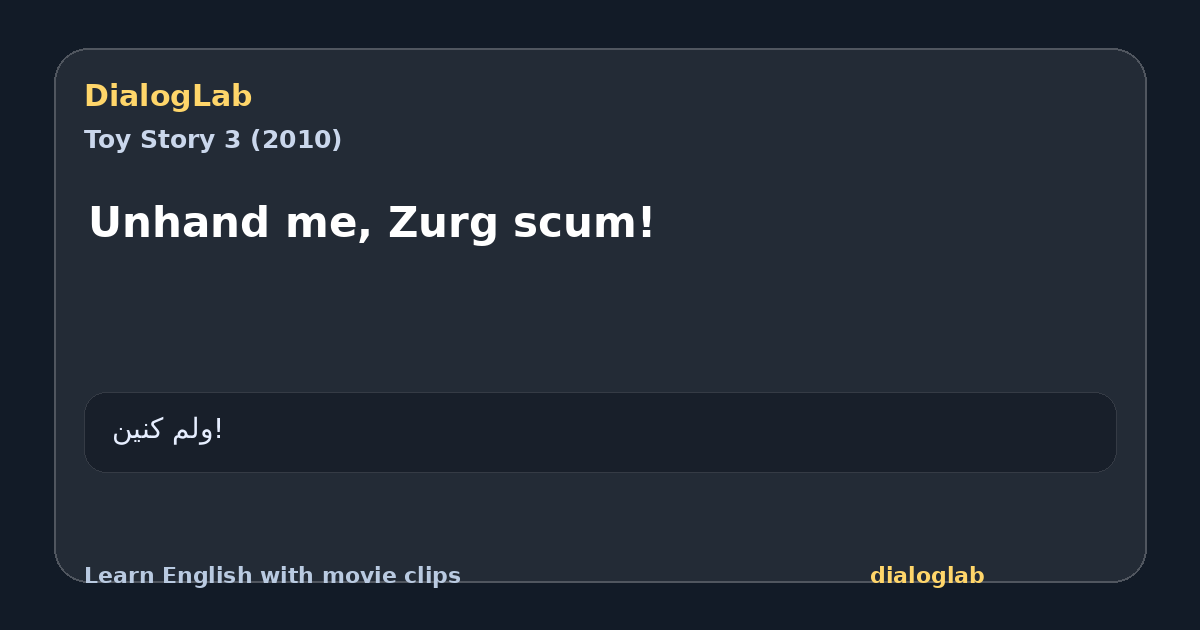 DialogLab
Toy Story 3 (2010)

Unhand me, Zurg scum!

ولم کنین!

Learn English with movie clips
dialoglab